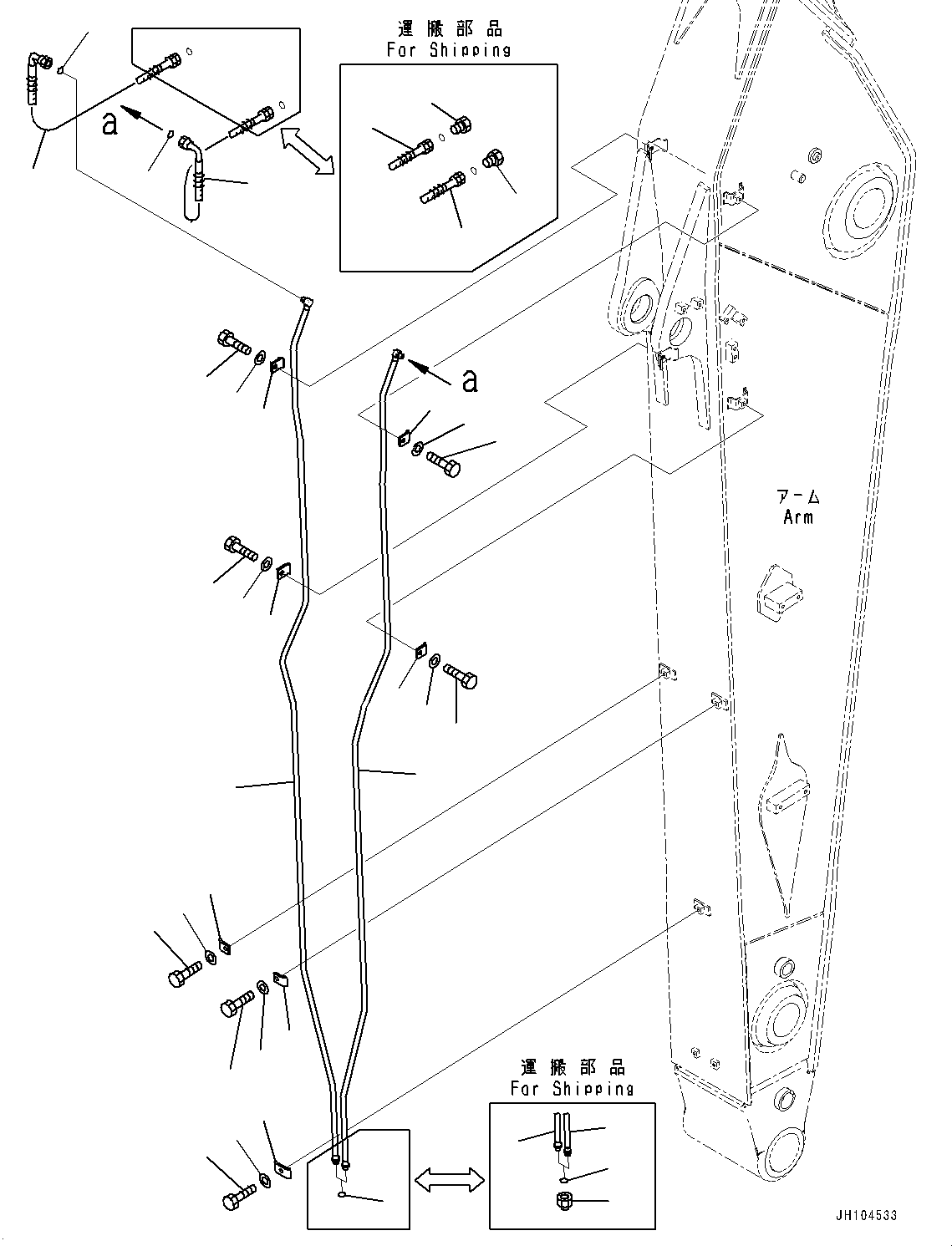 運搬部品
For Shipping

a

a

アーム
Arm

運搬部品
For Shipping

JH104533