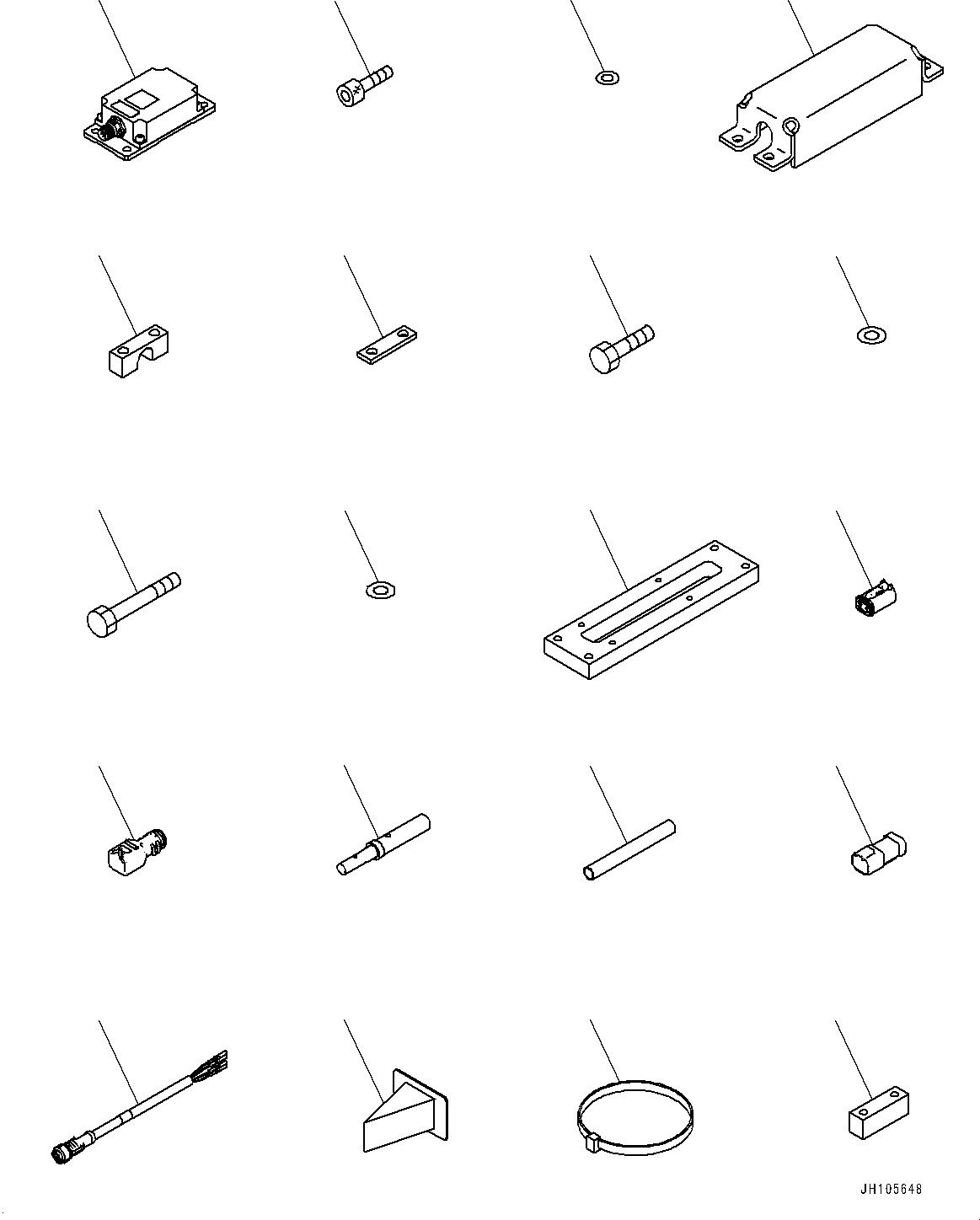 JH105648