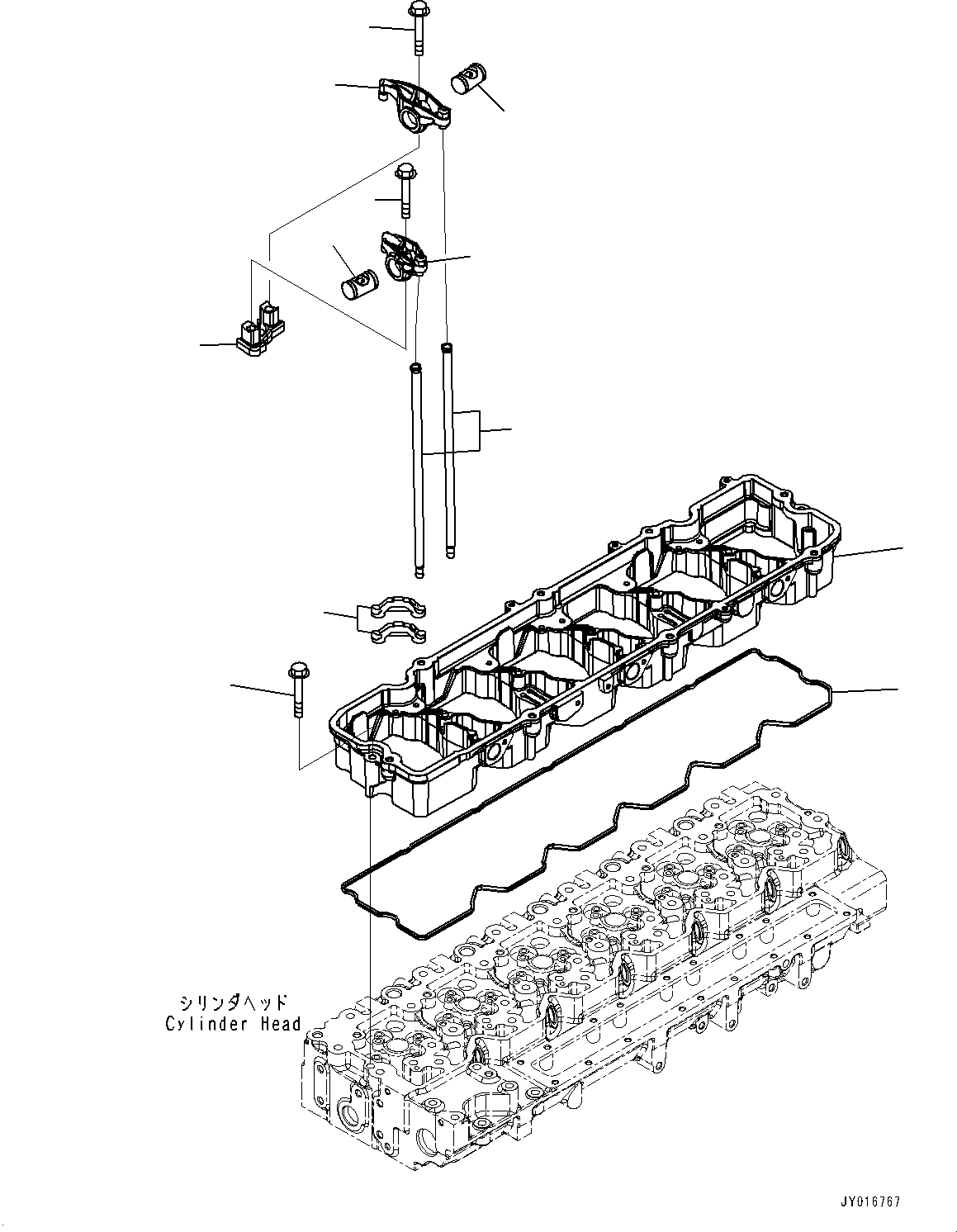 シリンダヘッド
Cylinder Head

JY016767