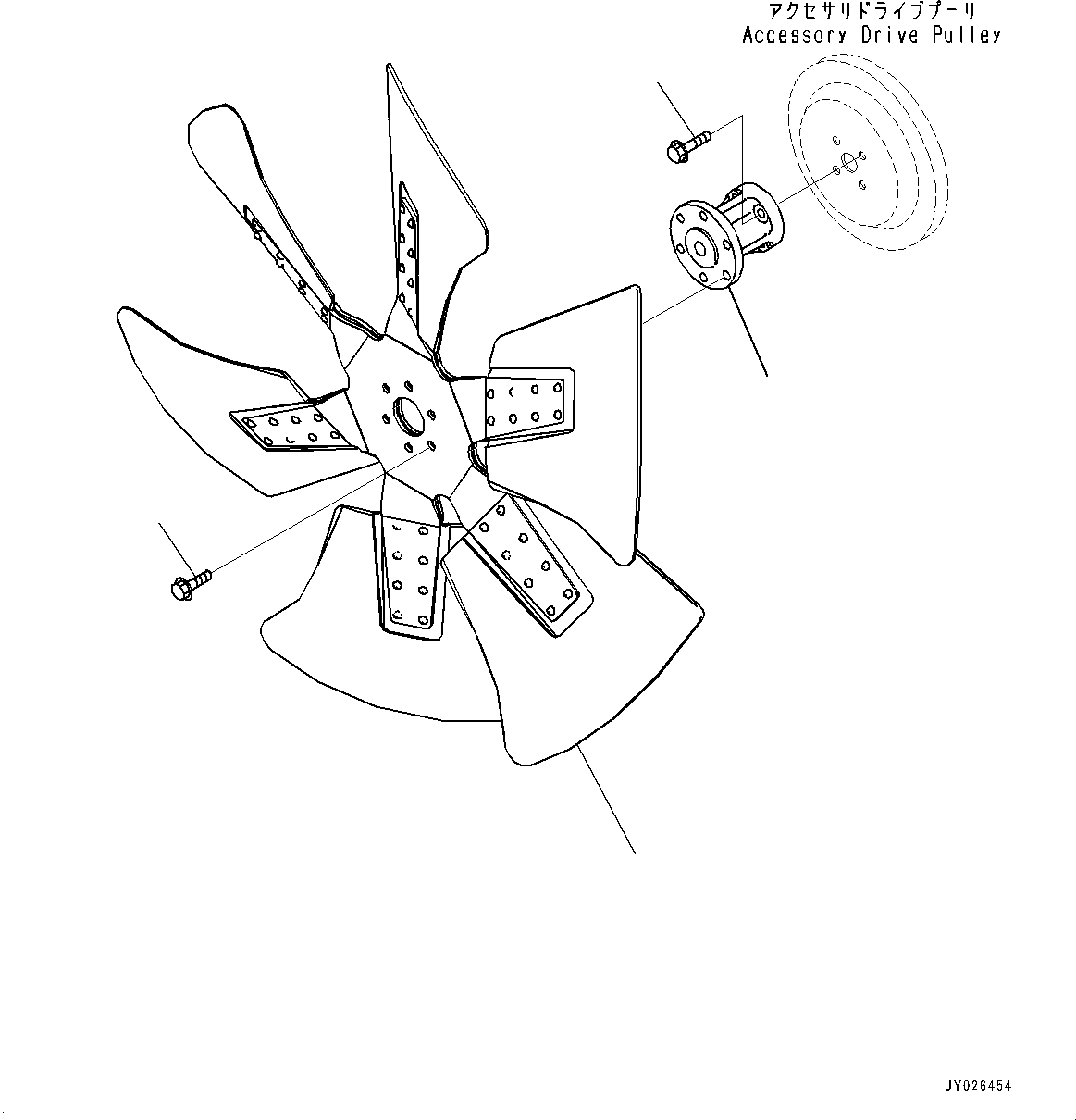 アクセサリドライブプーリ
Accessory Drive Pulley

JY026454