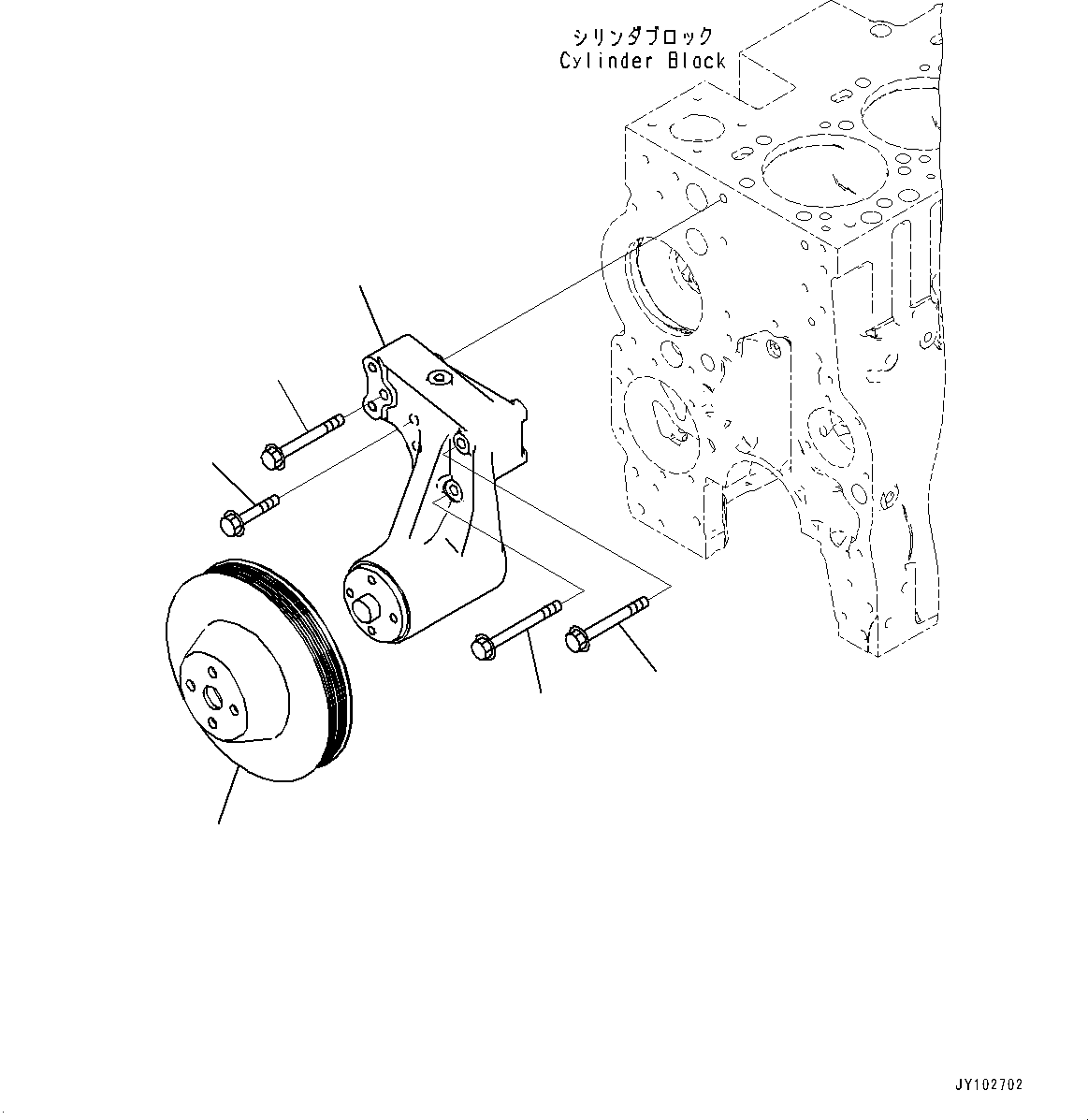 シリンダブロック
Cylinder Block

JY102702