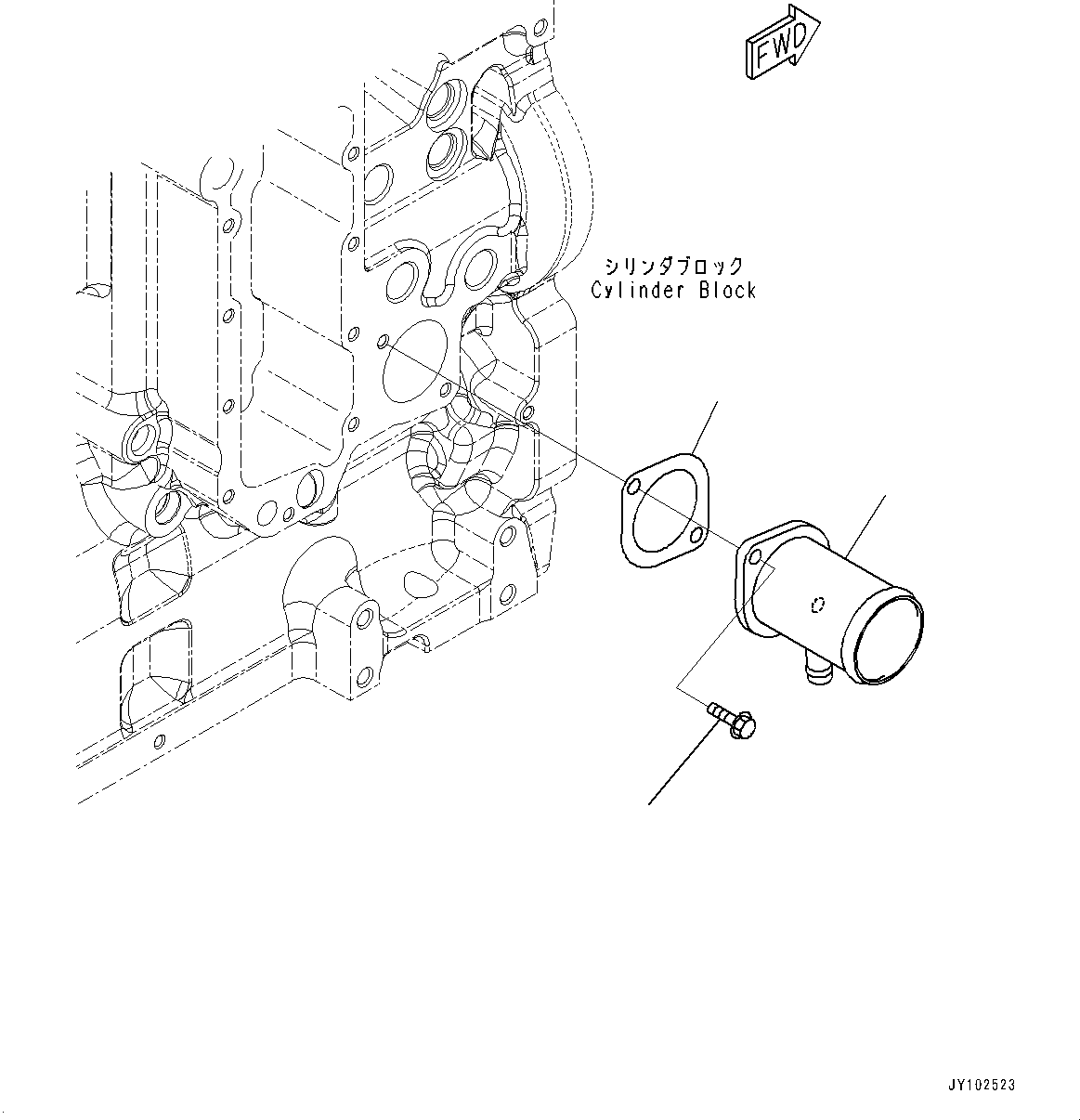 FWD

シリンダブロック
Cylinder Block

JY102523