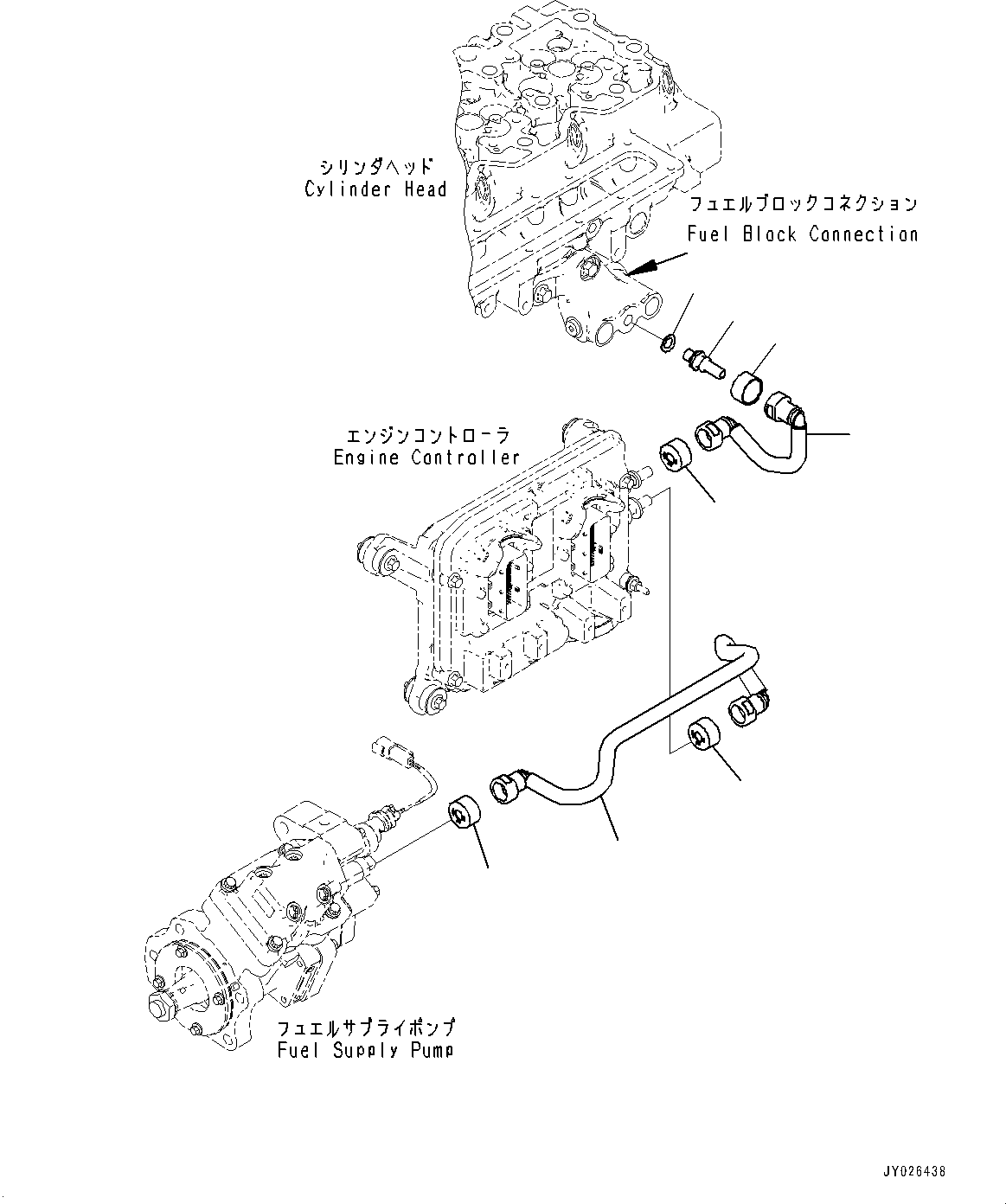 シリンダヘッド
Cylinder Head

フュエルブロックコネクション
Fuel Block Connection

エンジンコントローラ
Engine Controller

フュエルサプライポンプ
Fuel Supply Pump

JY026438