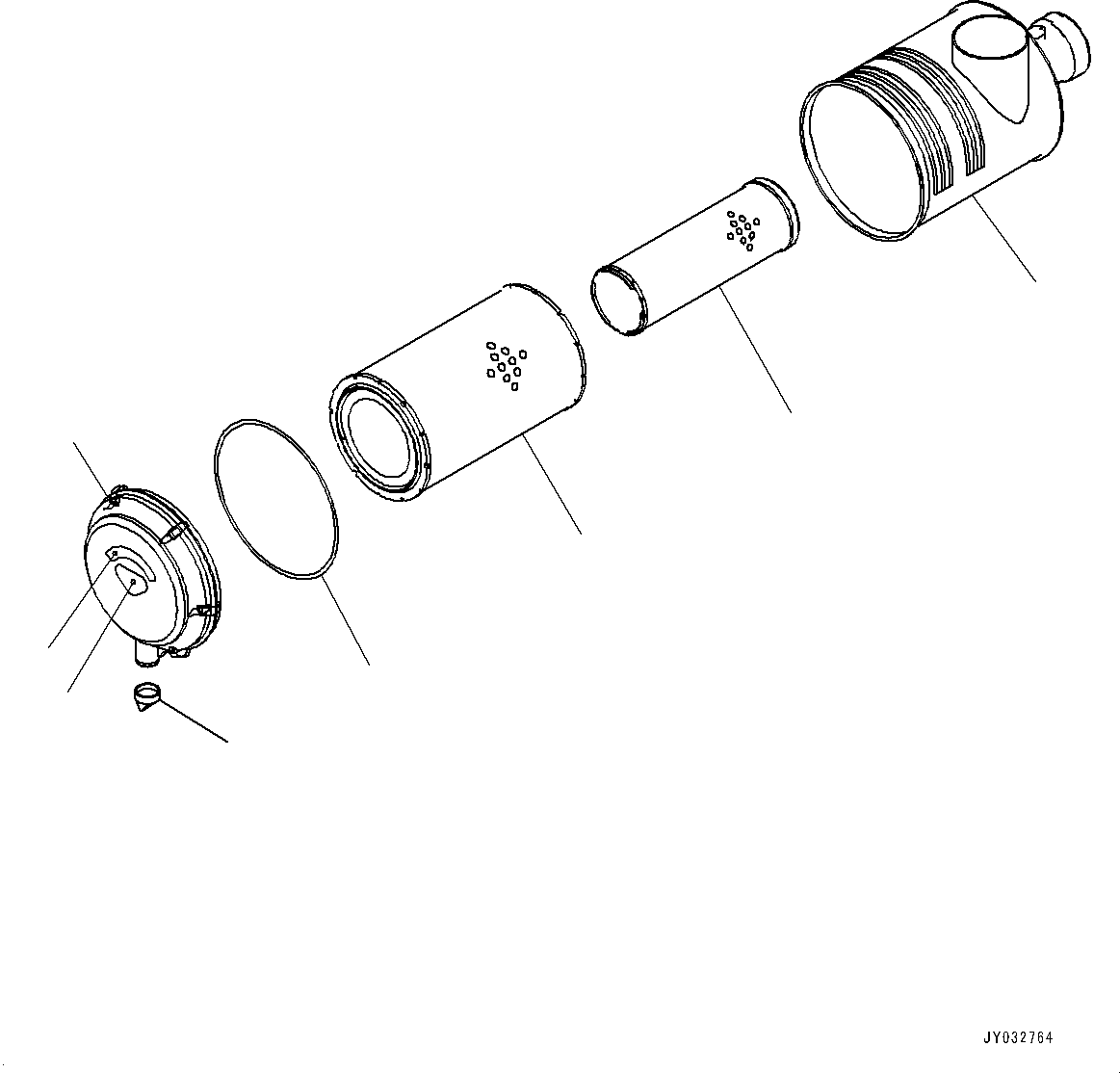 JY032764