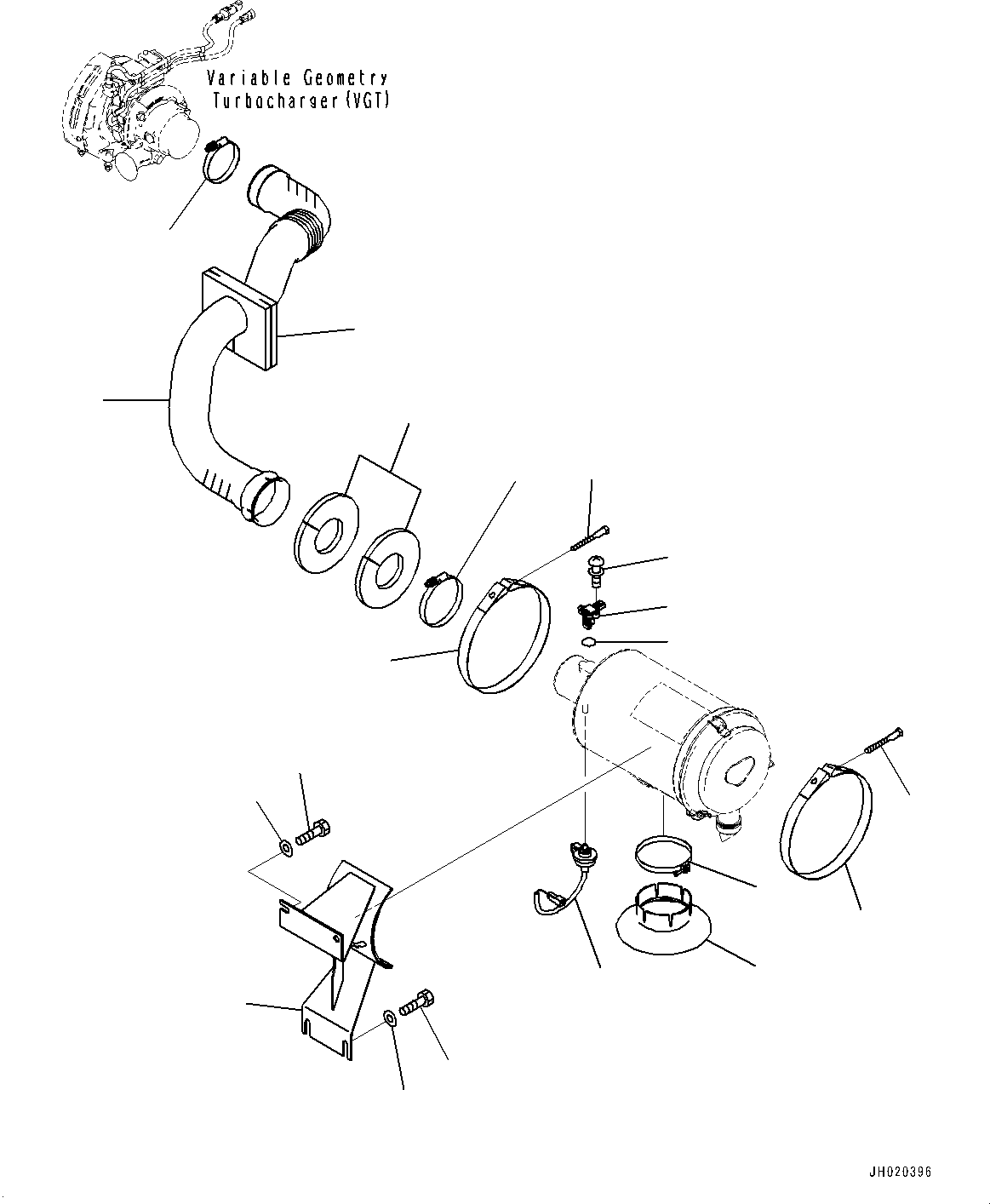 Variable Geometry
Turbocharger (VGT)

JH020396