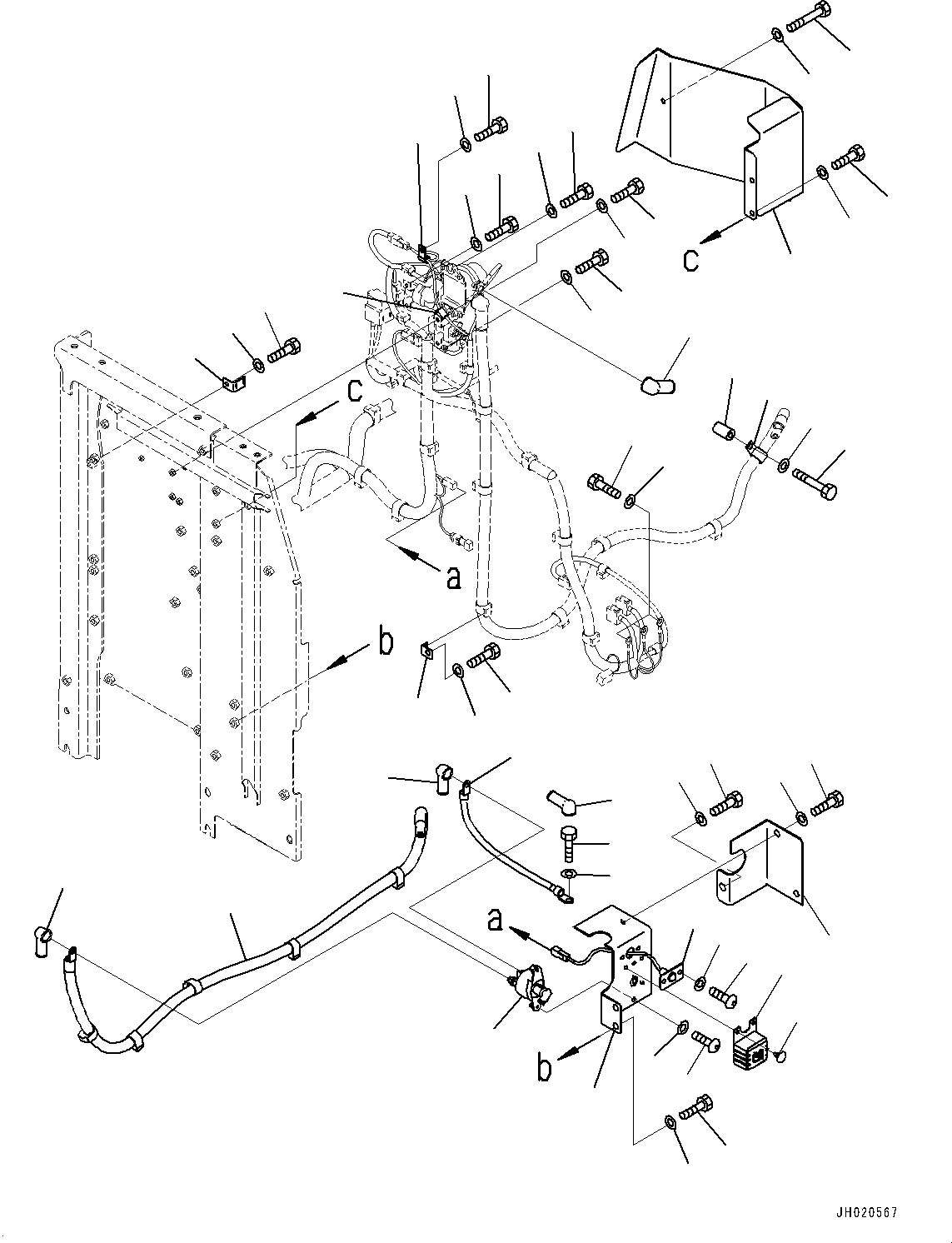 c
c
a
b
a
b
JH020567