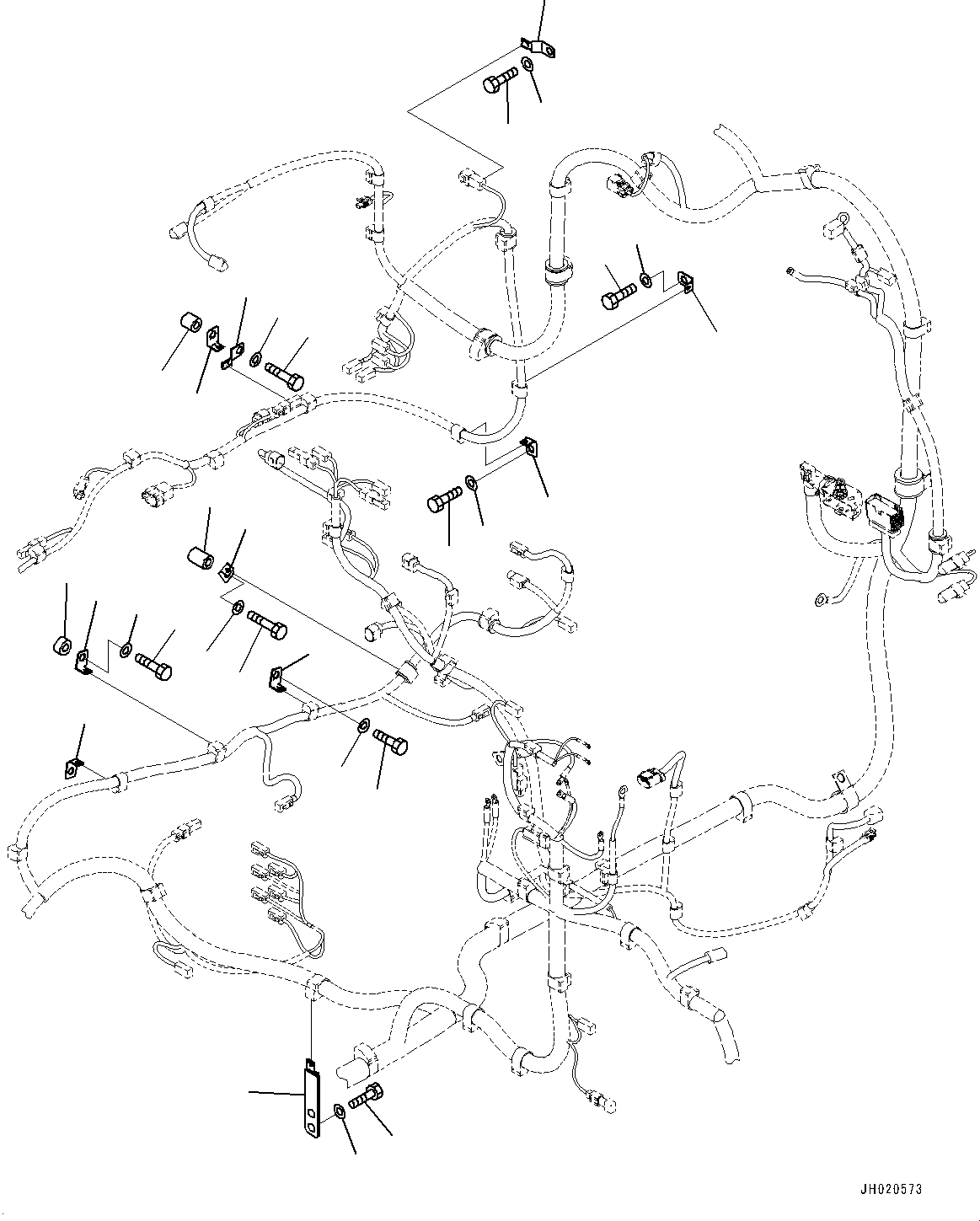 JH020573