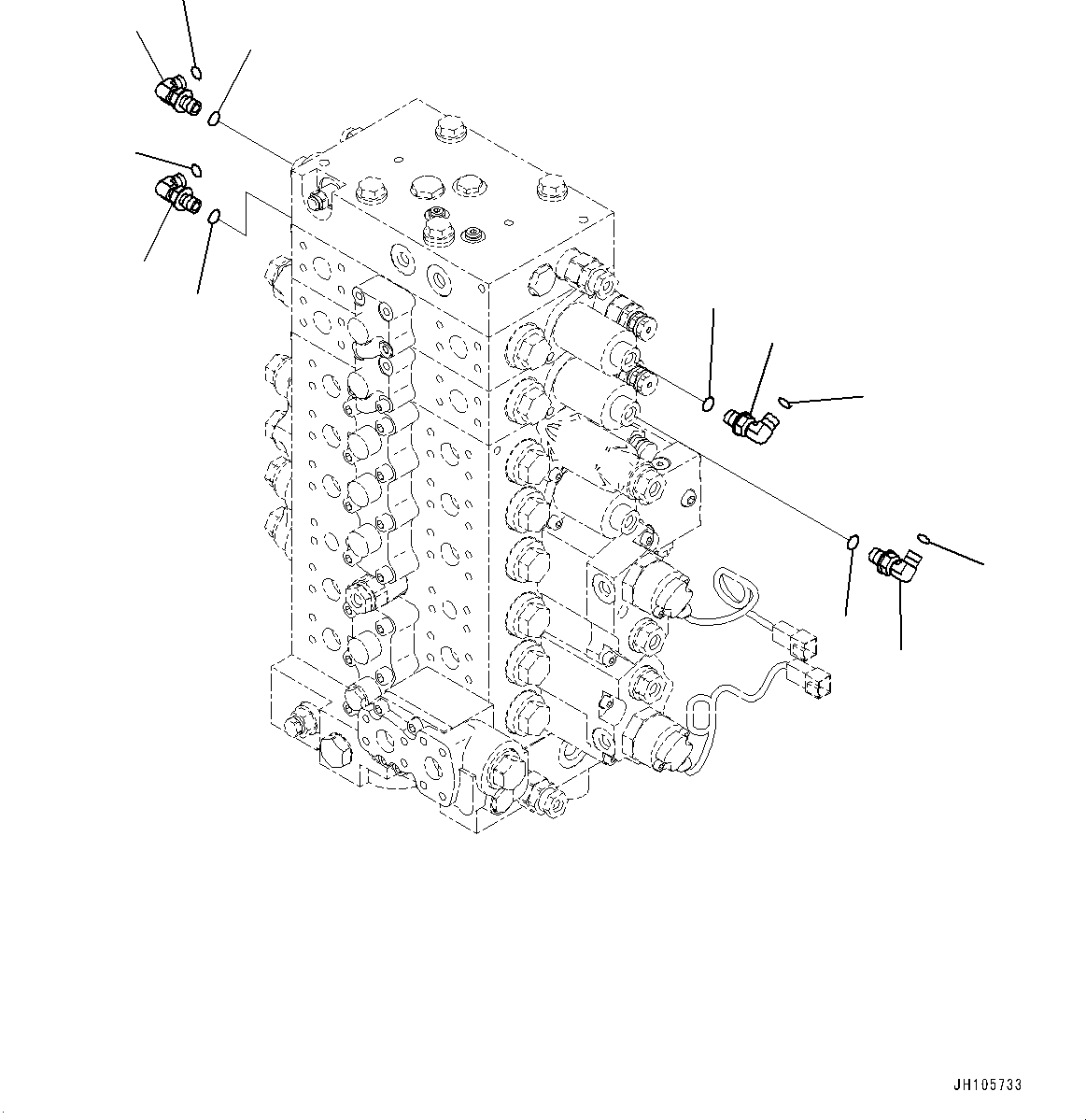 JH105733