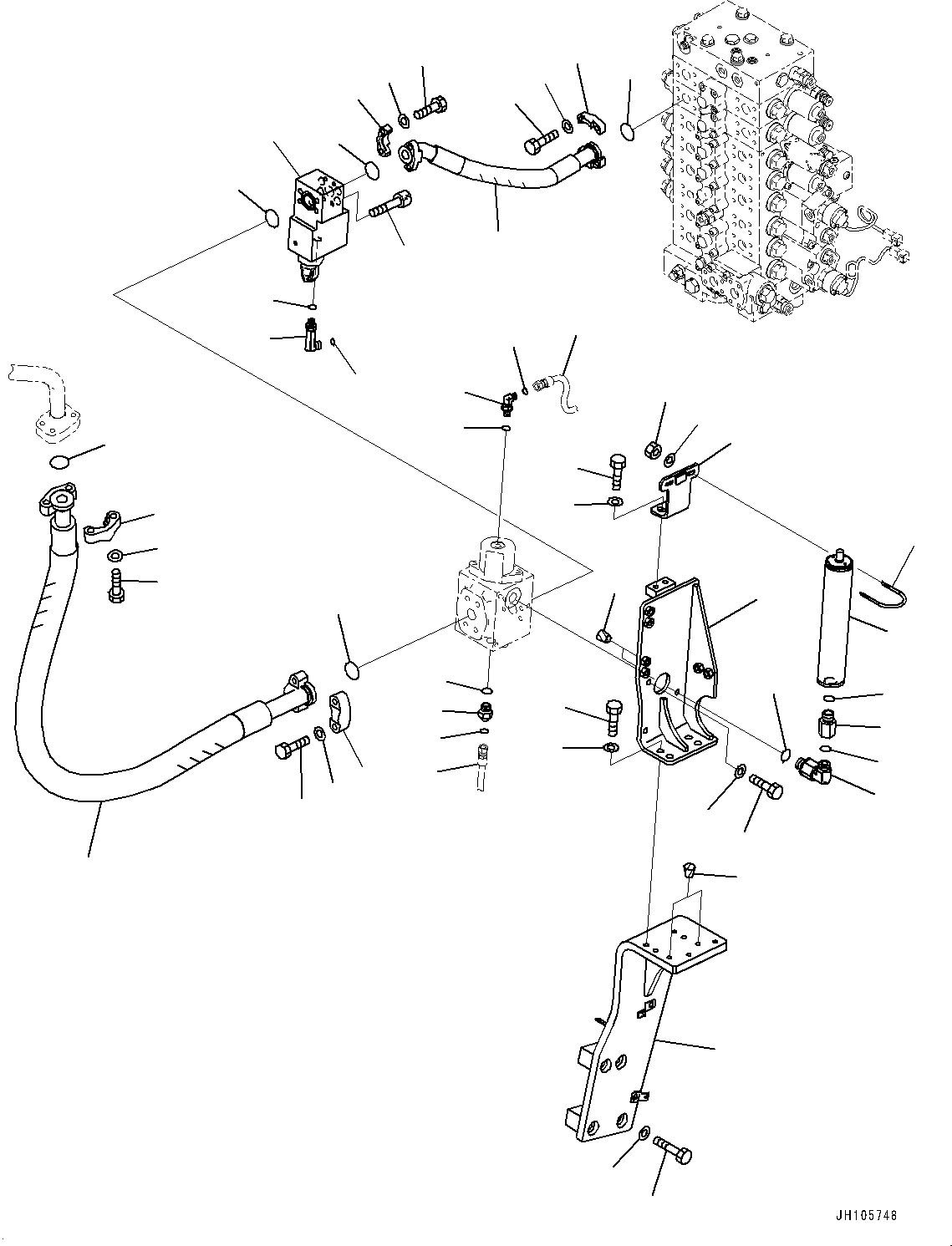 JH105748