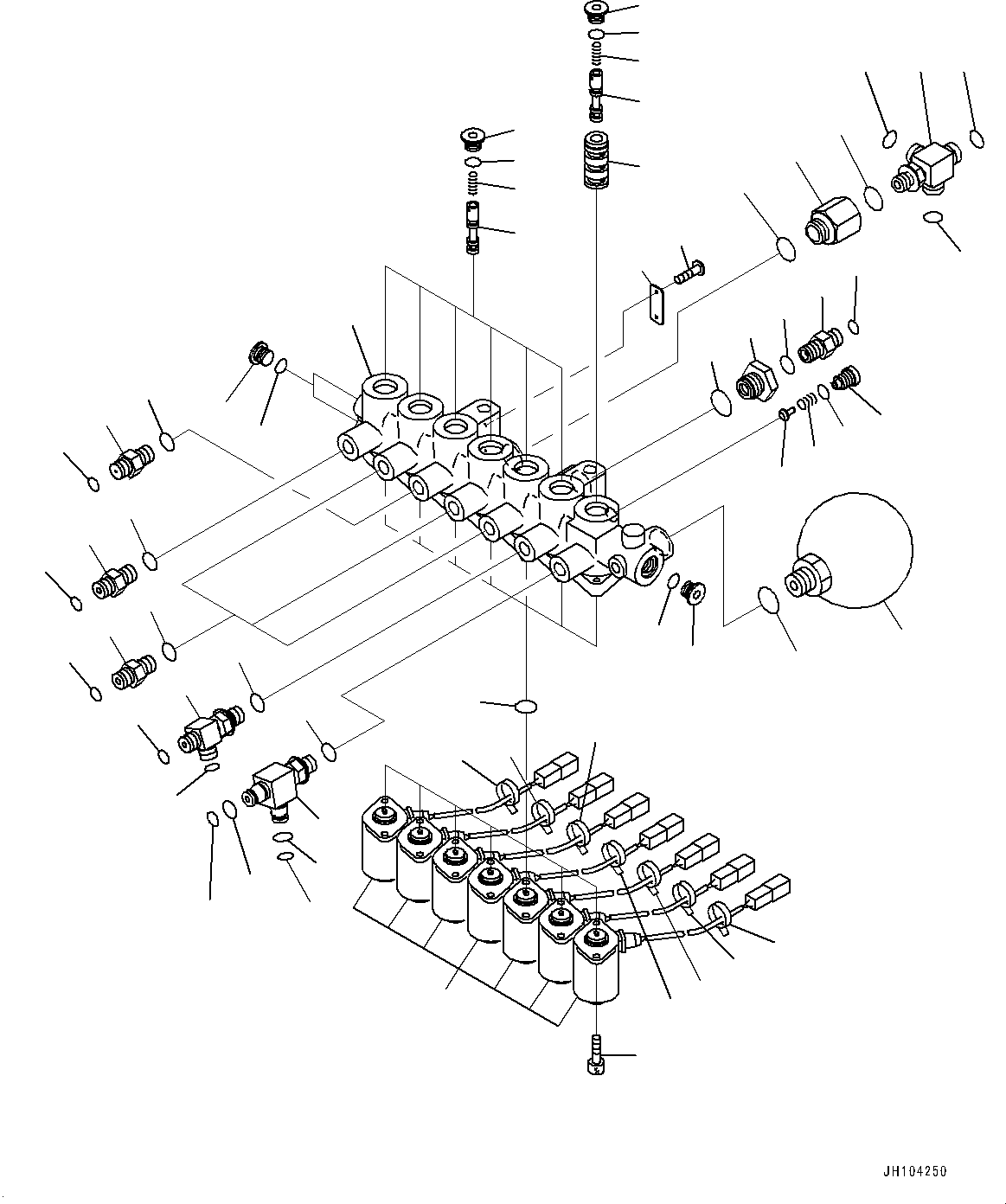 JH104250