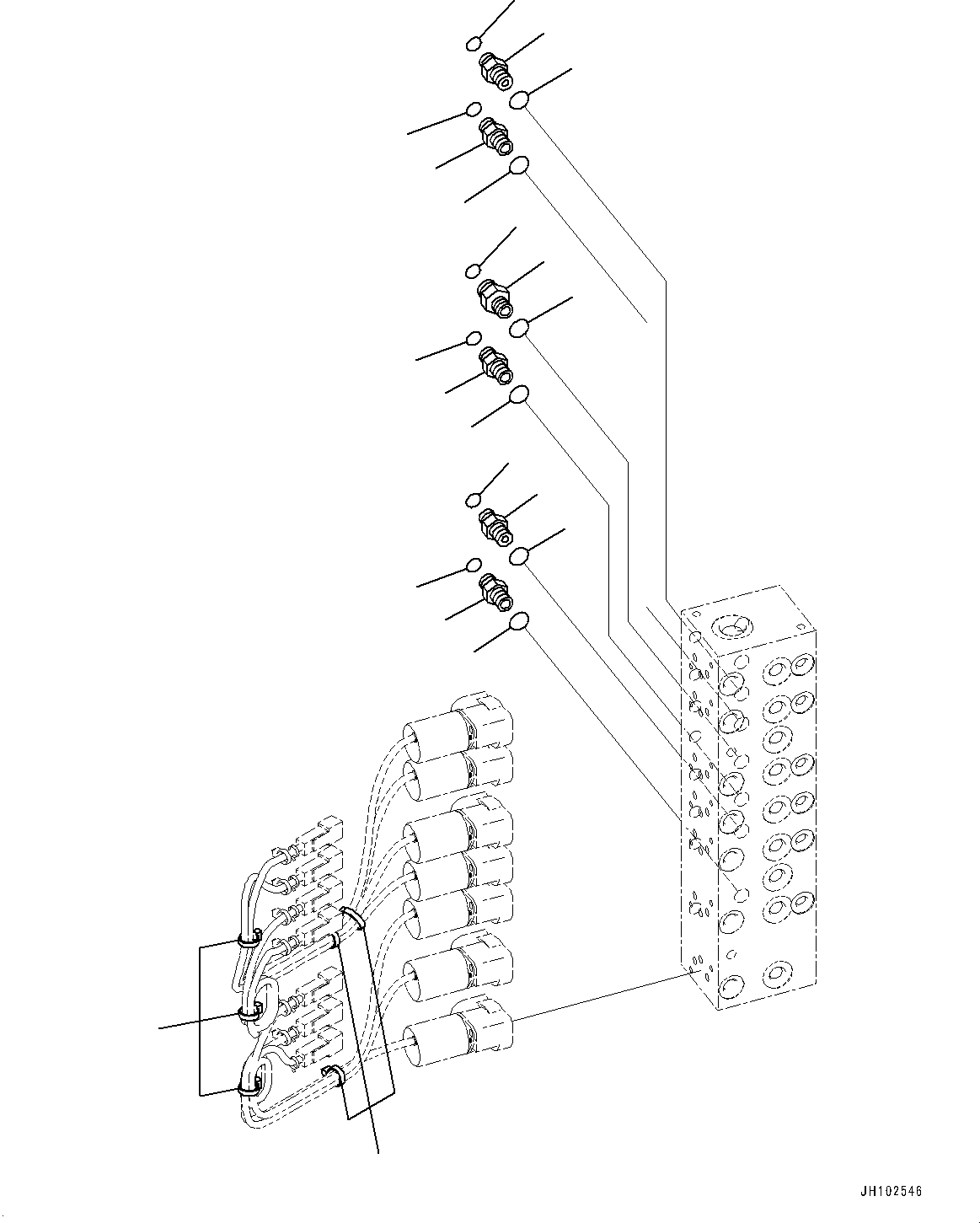 JH102546