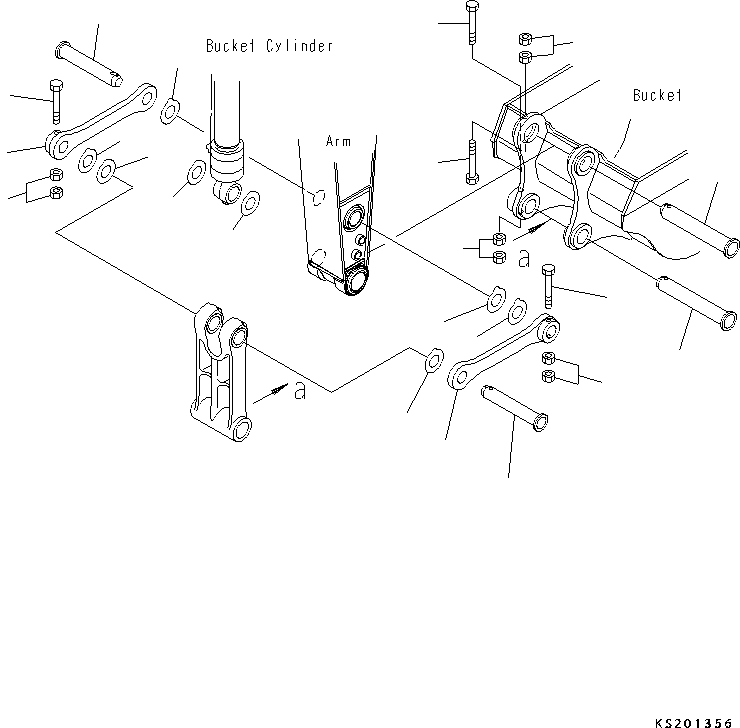 Bucket Cylinder

Bucket

Arm

a

a

KS201356