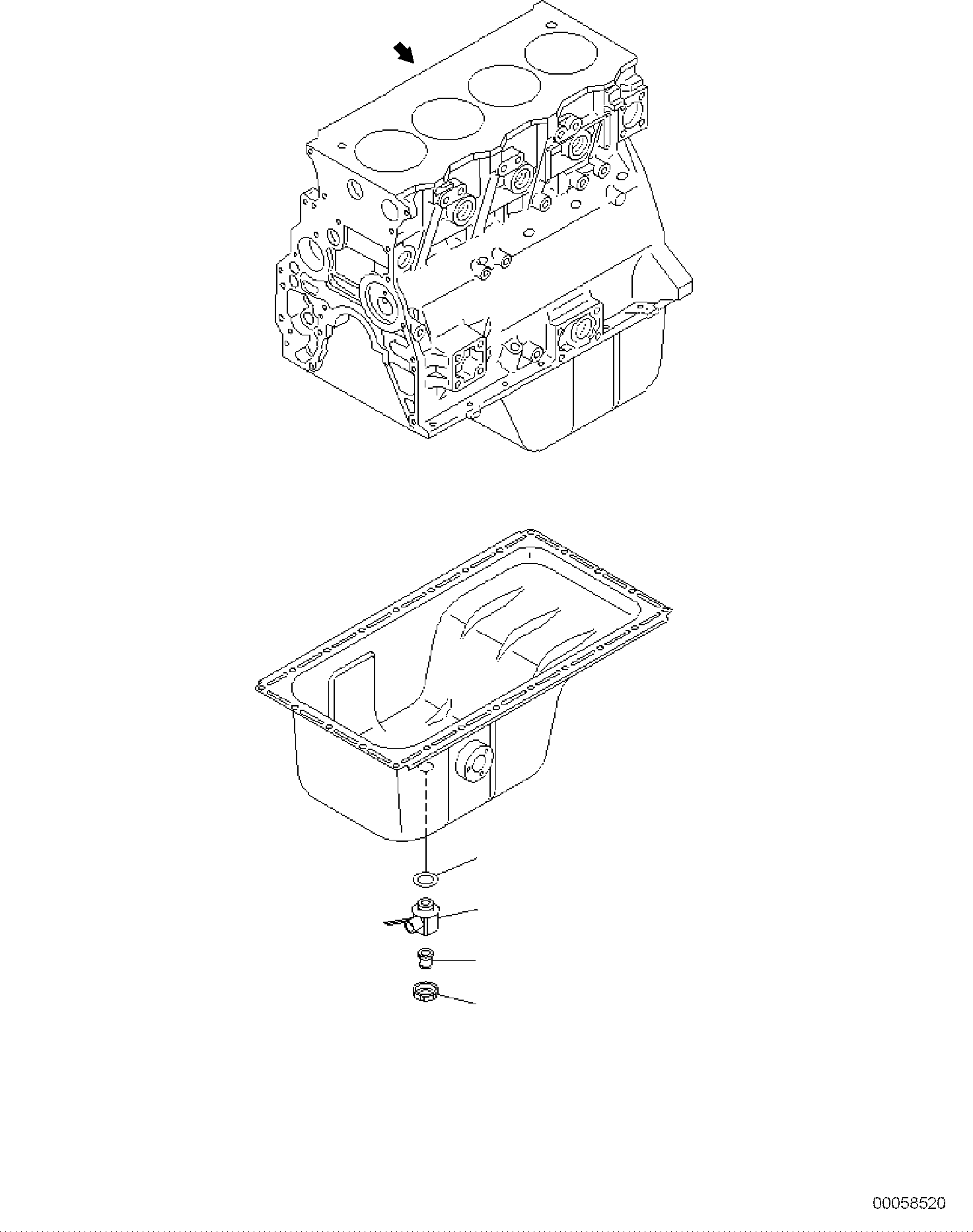 00058520