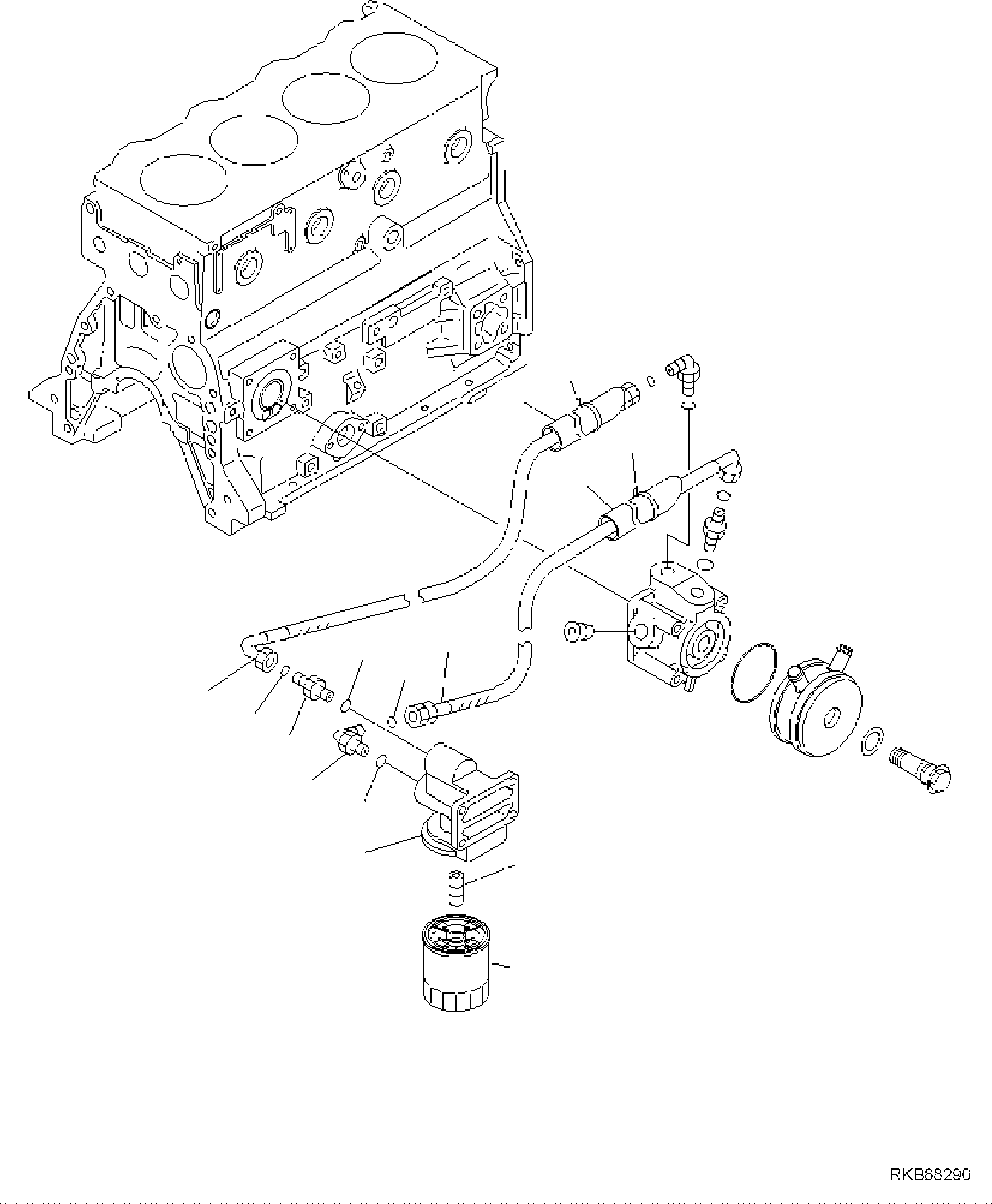 RKB88290