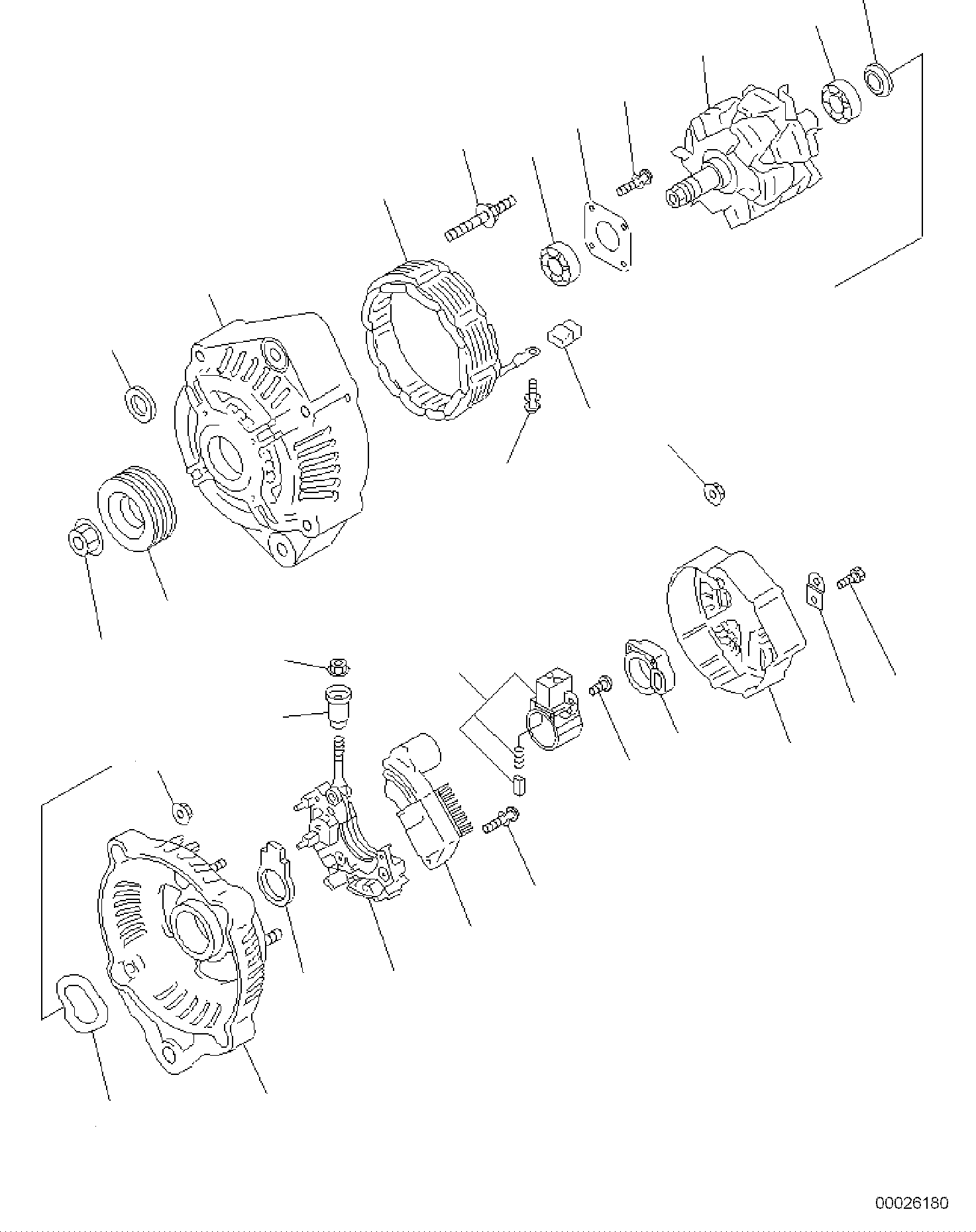 00026180