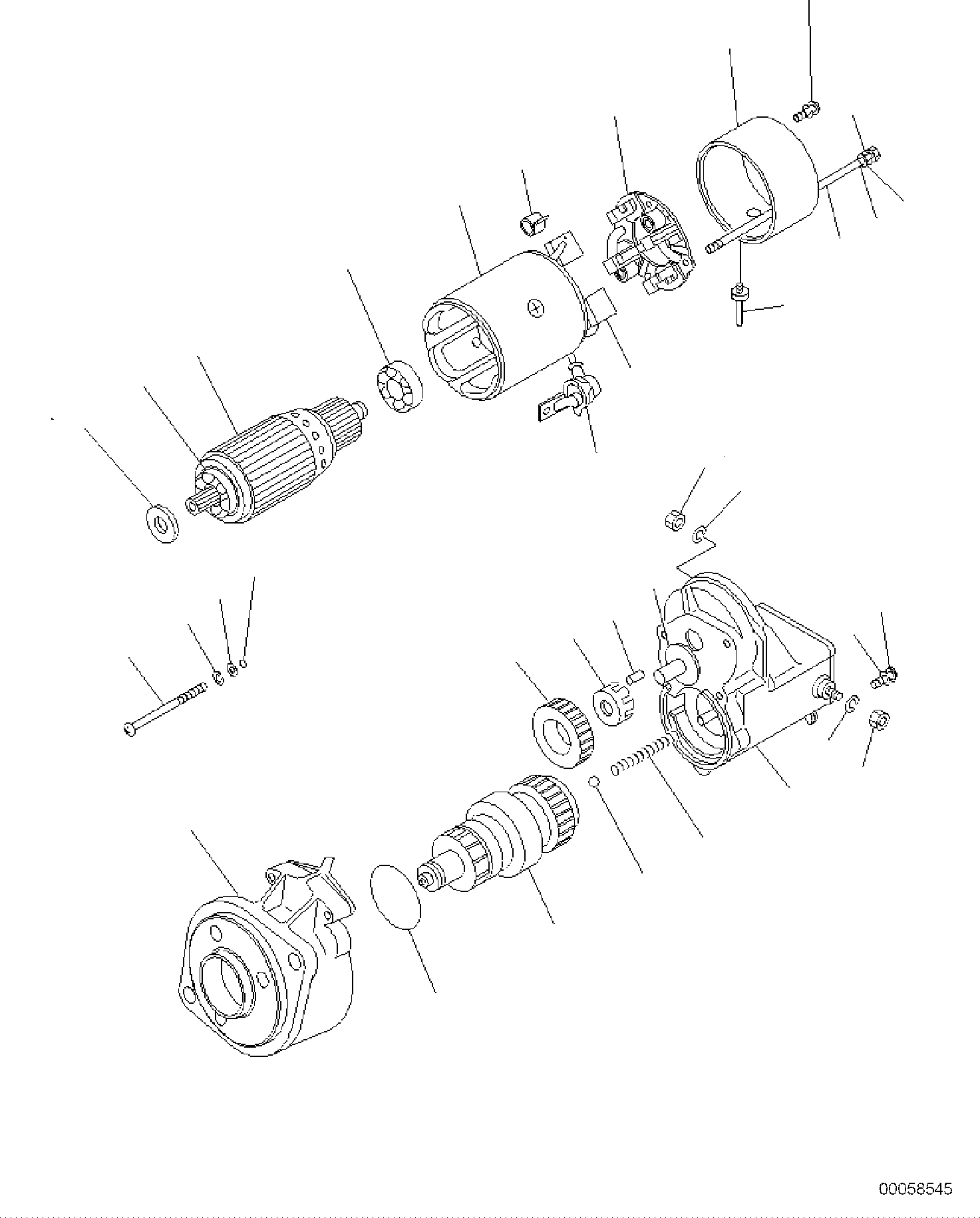 00058545