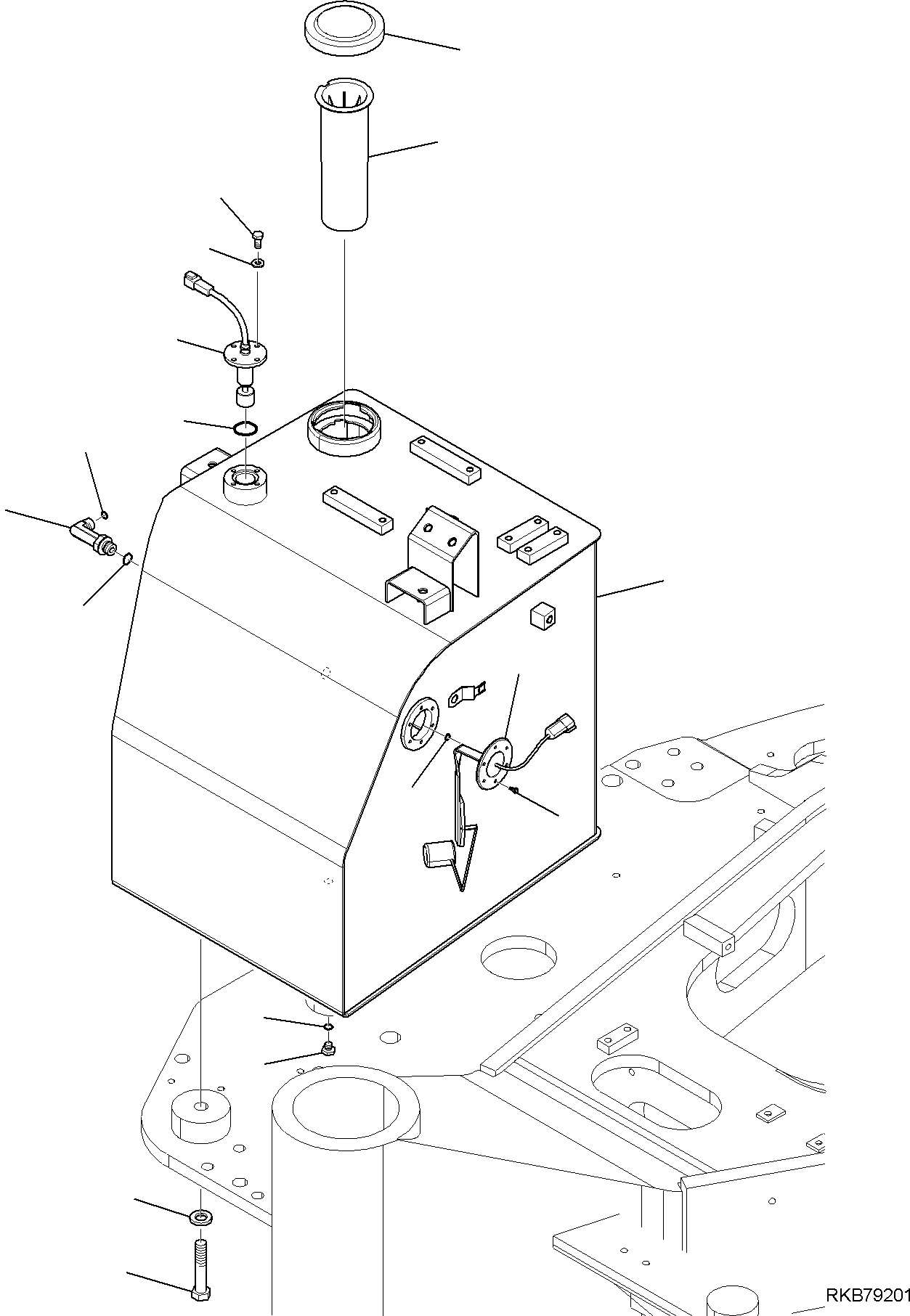 RKB79201