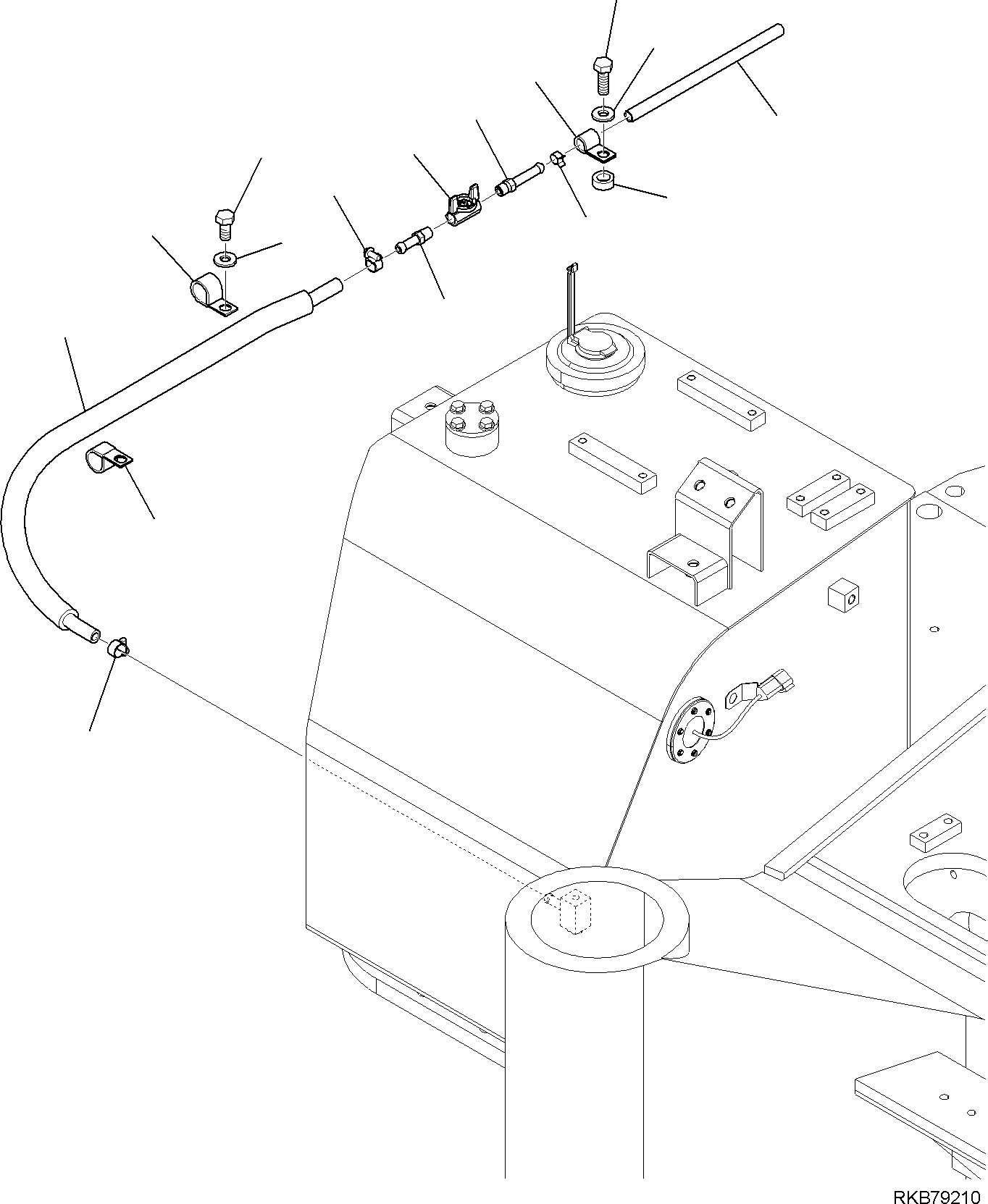 RKB79210