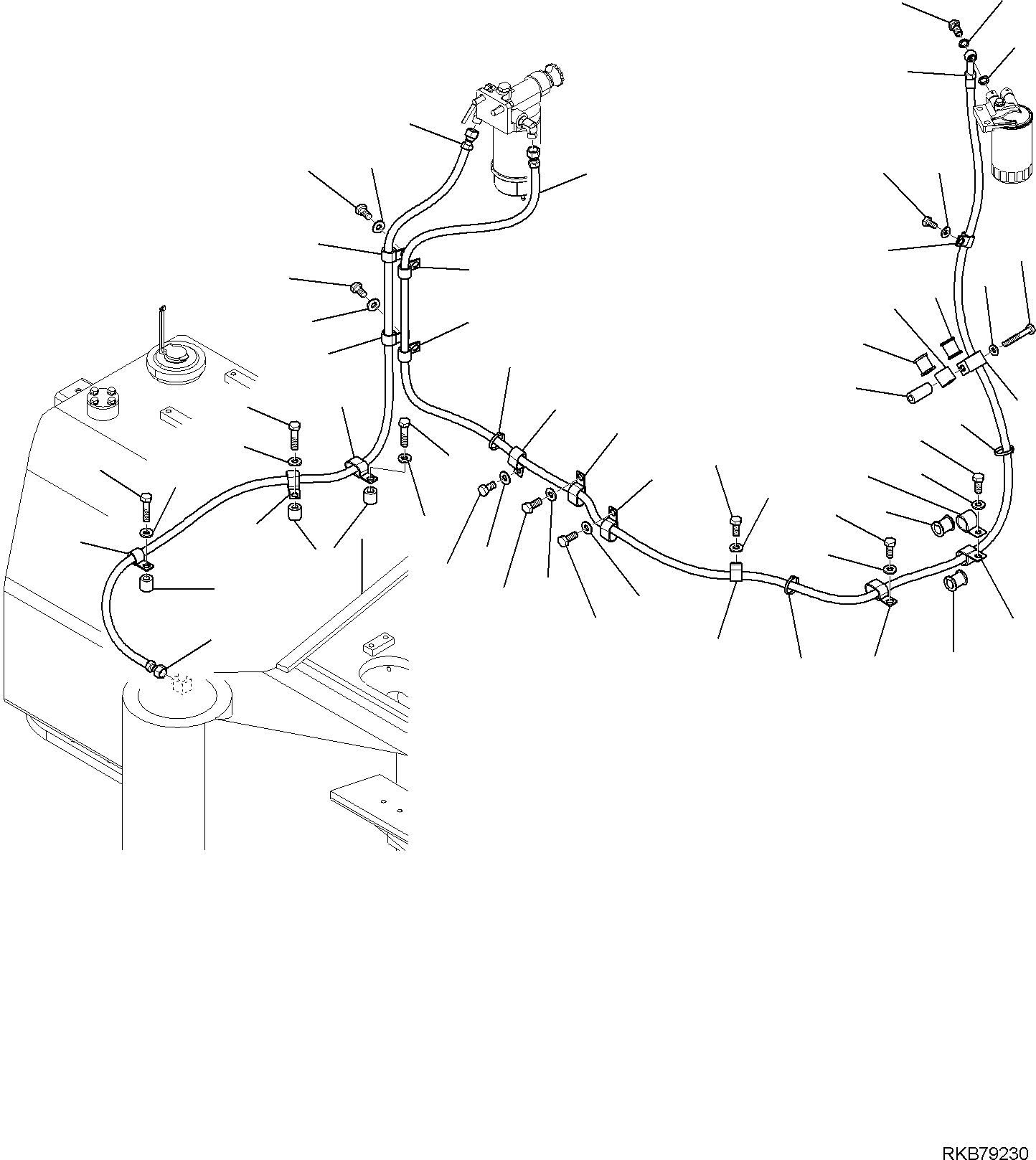 RKB79230