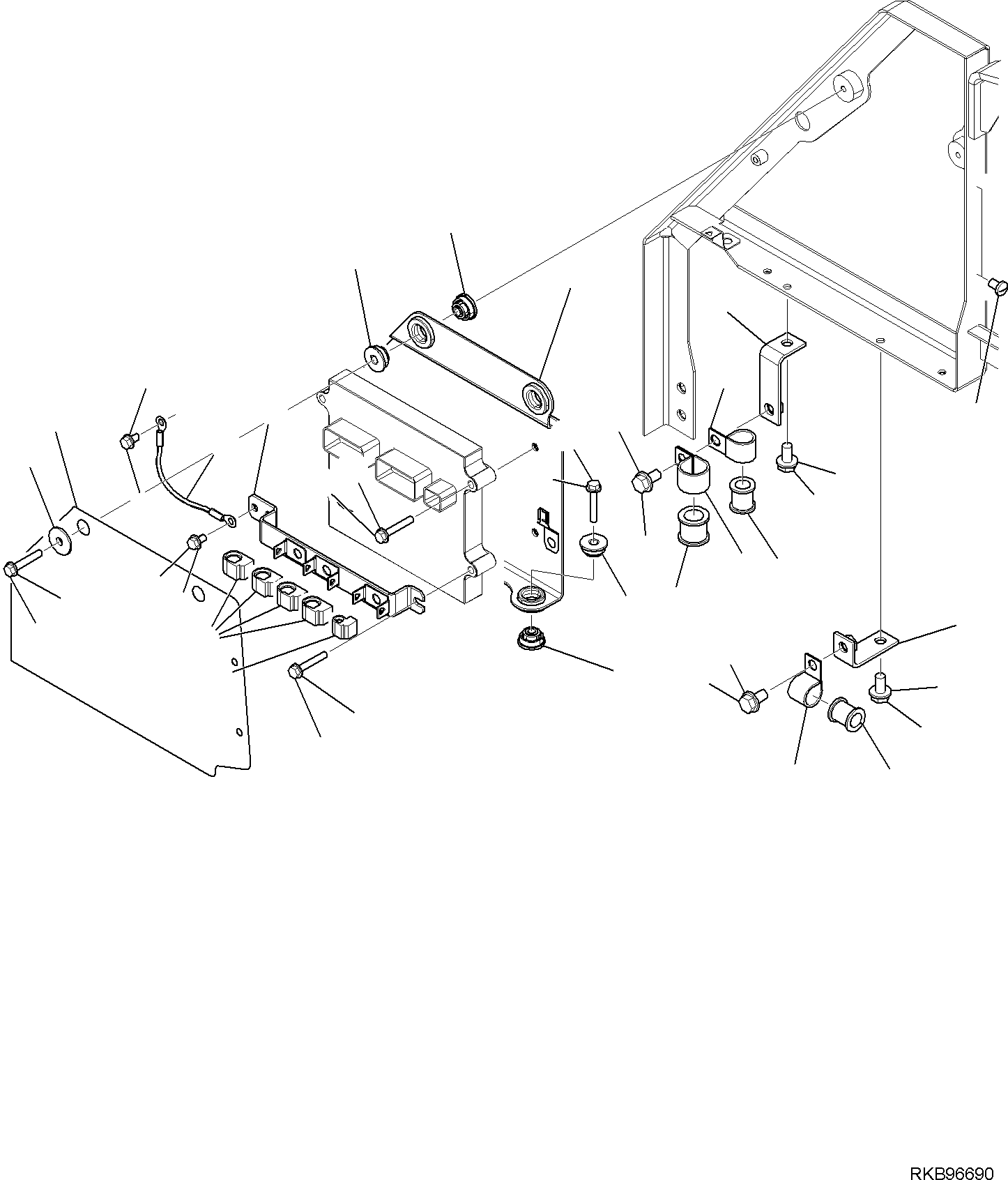 RKB96690