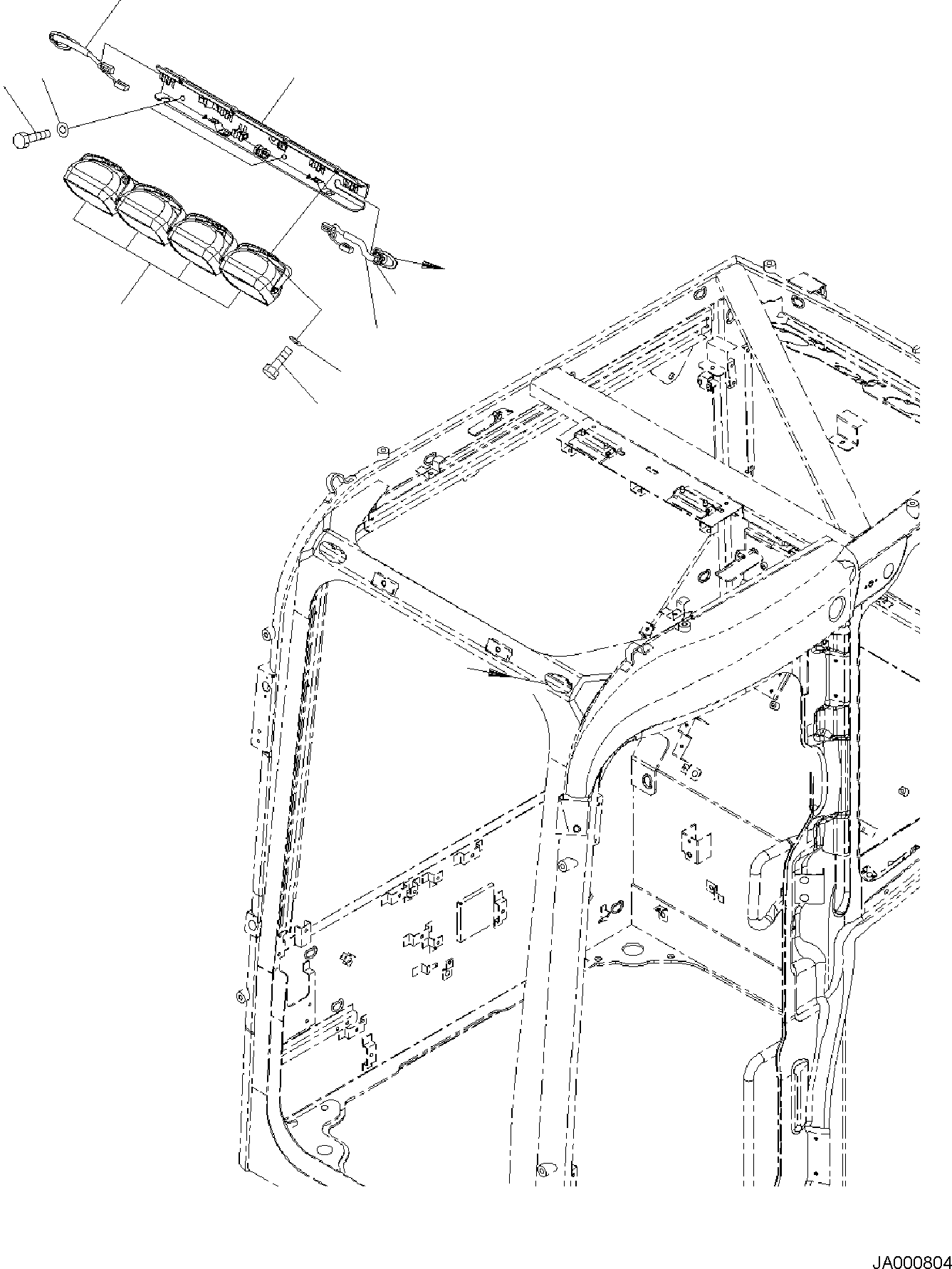 JA000804