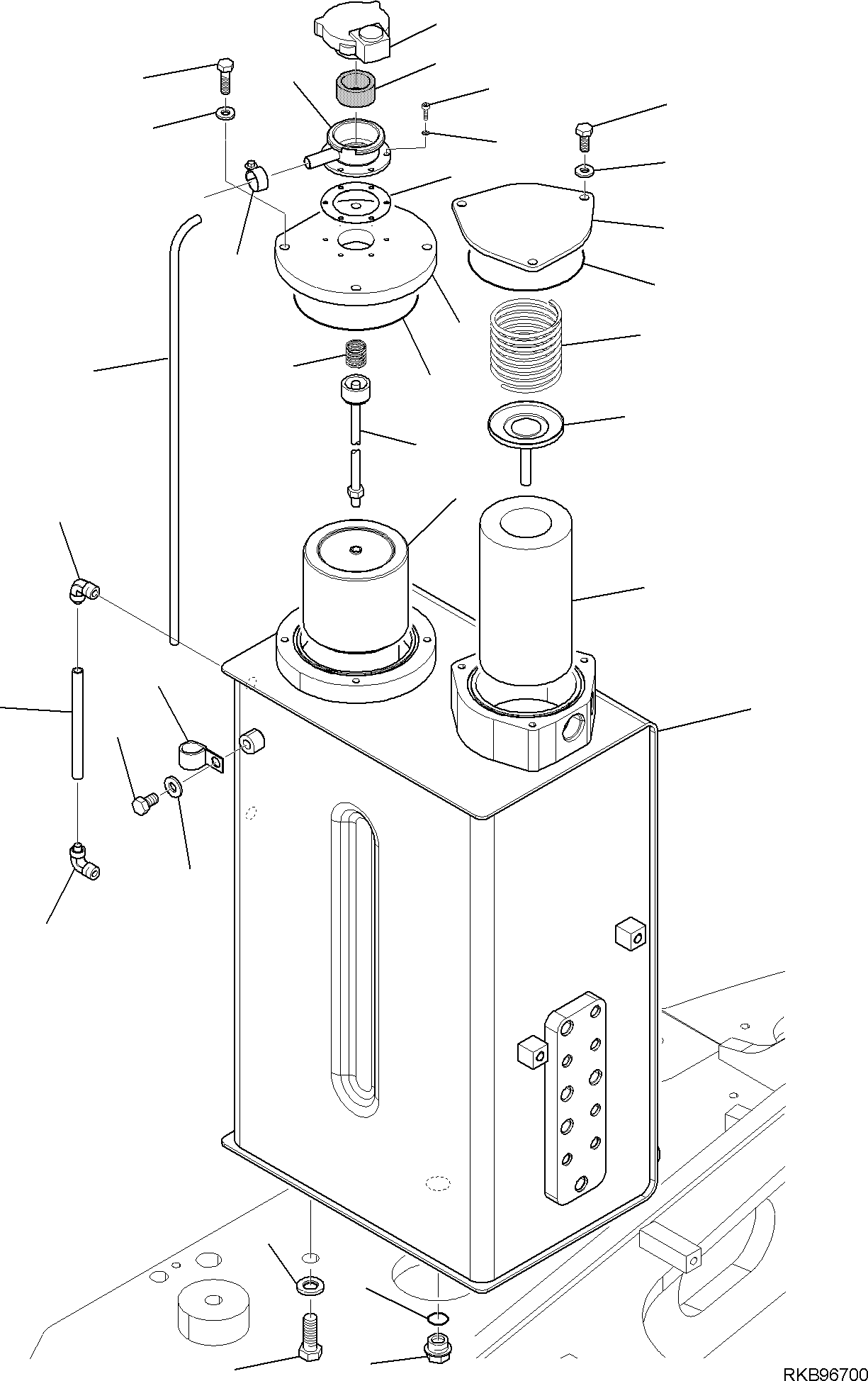 RKB96700