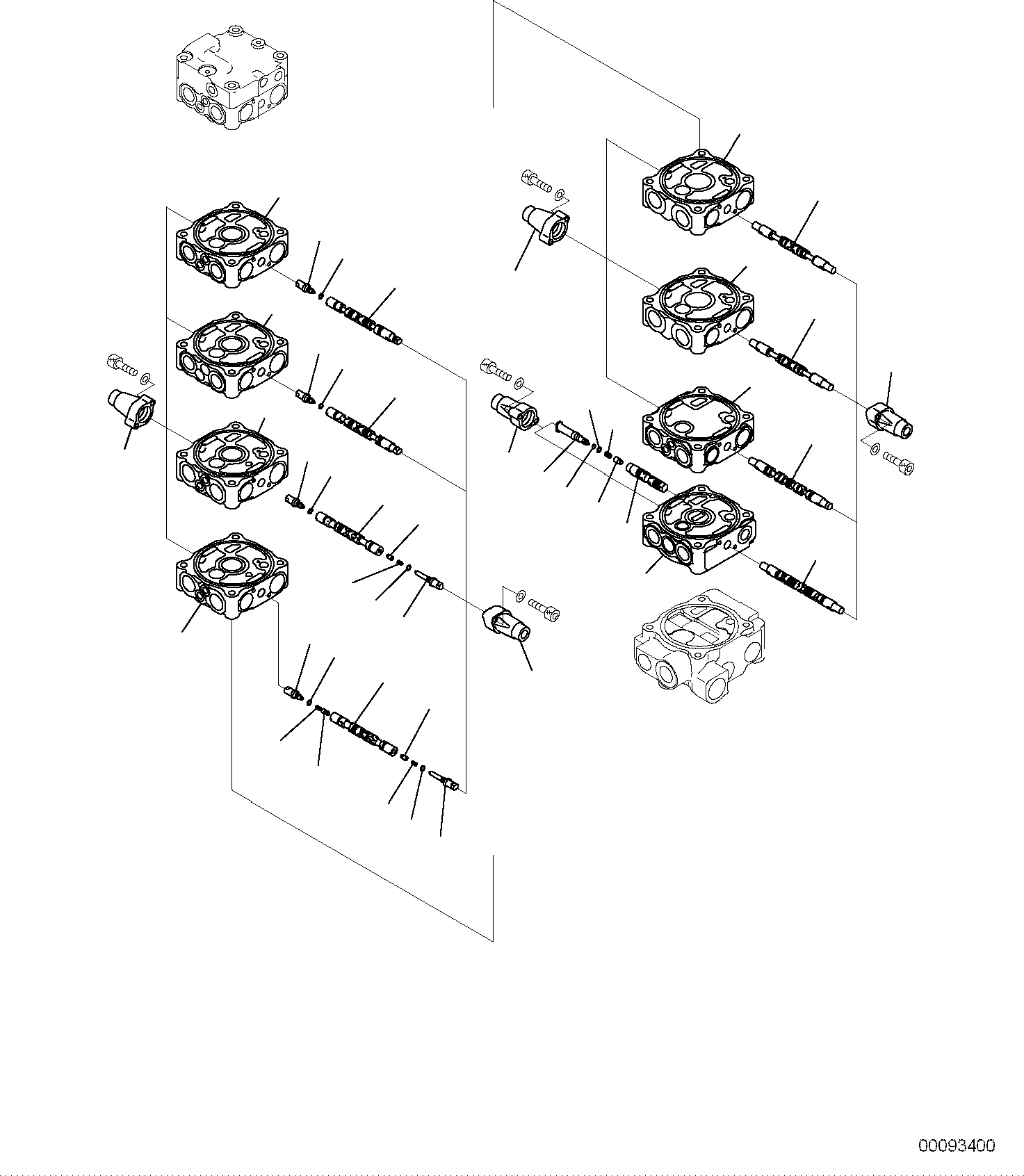 00093400