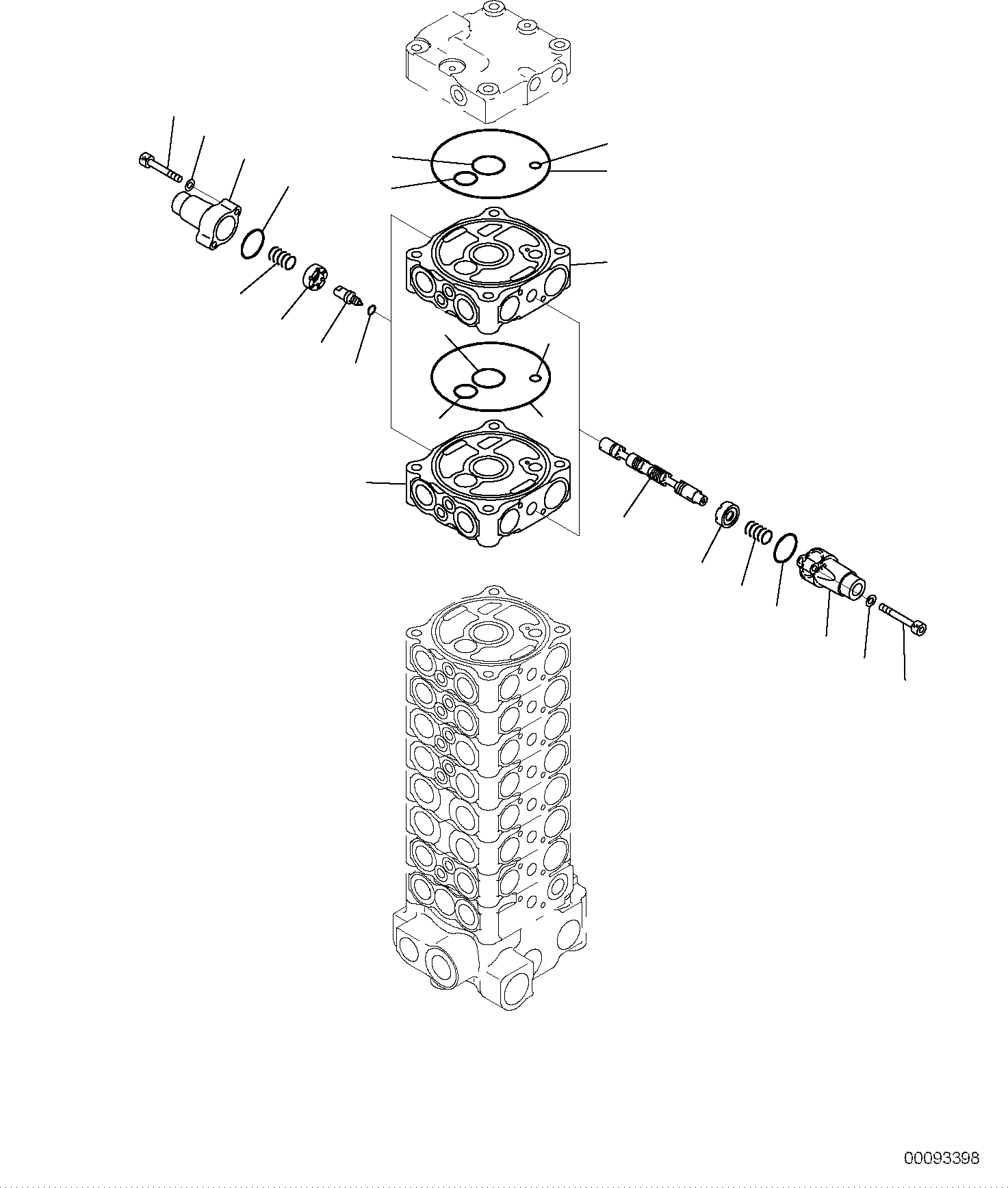 00093398