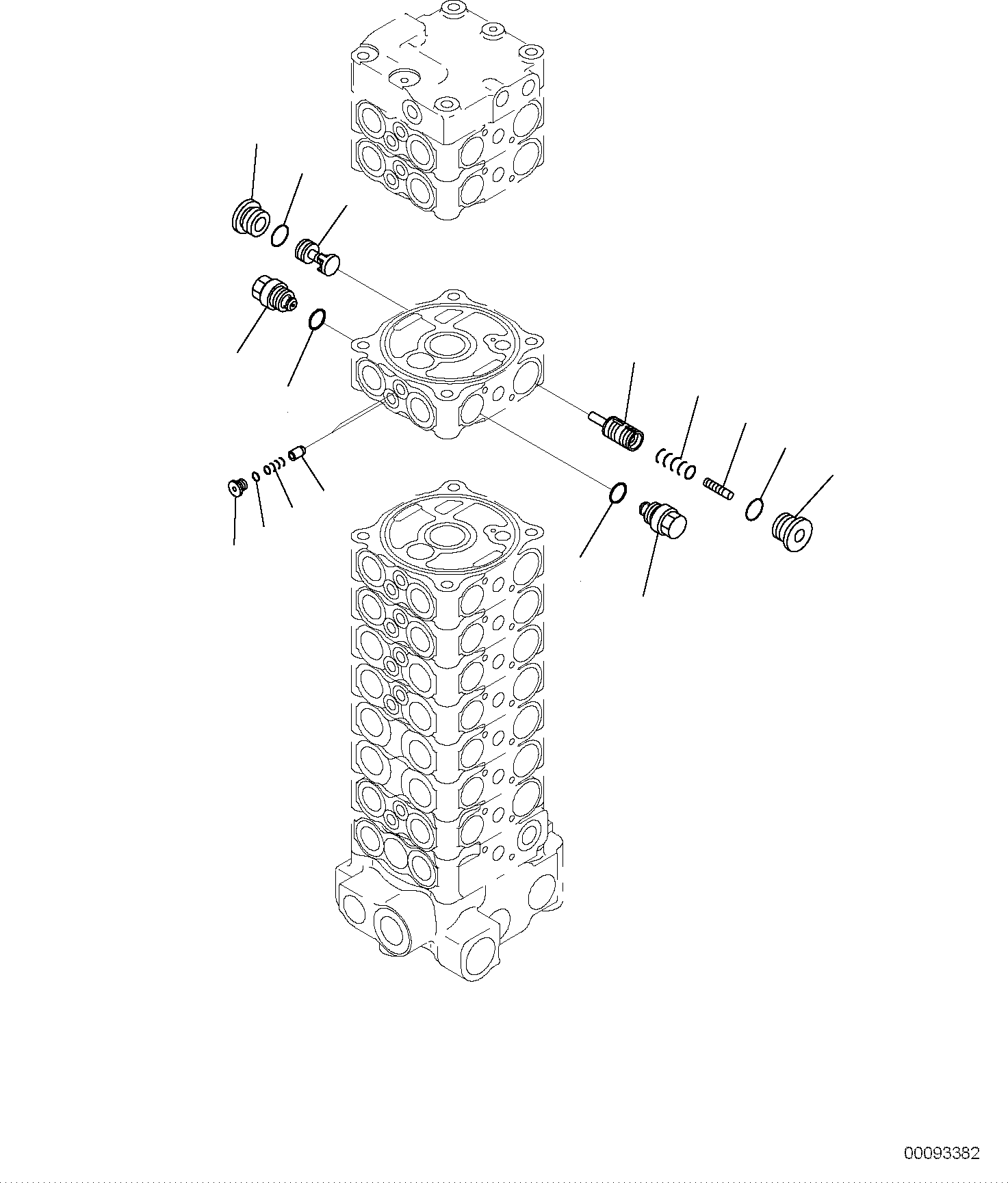 00093382