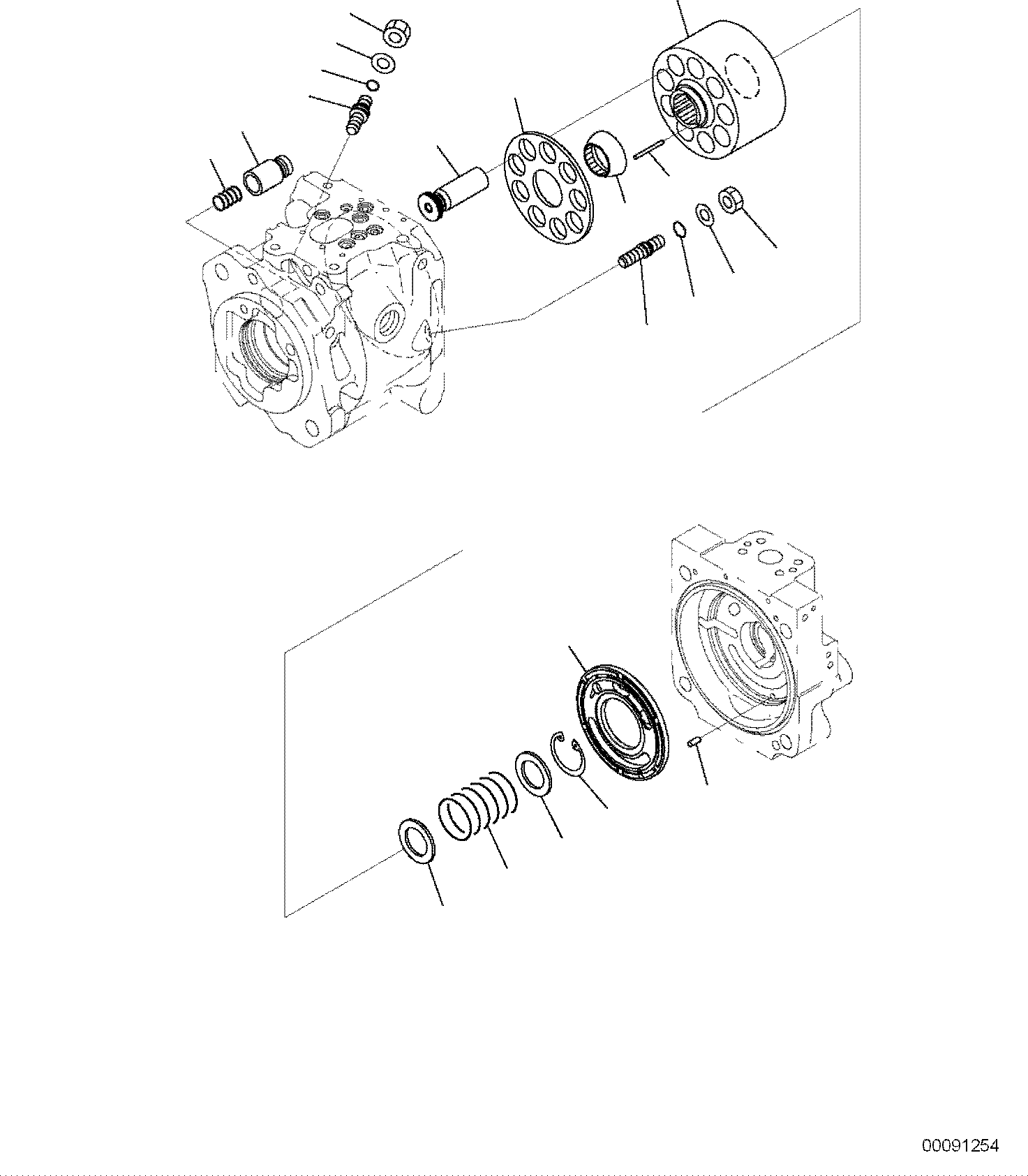 00091254