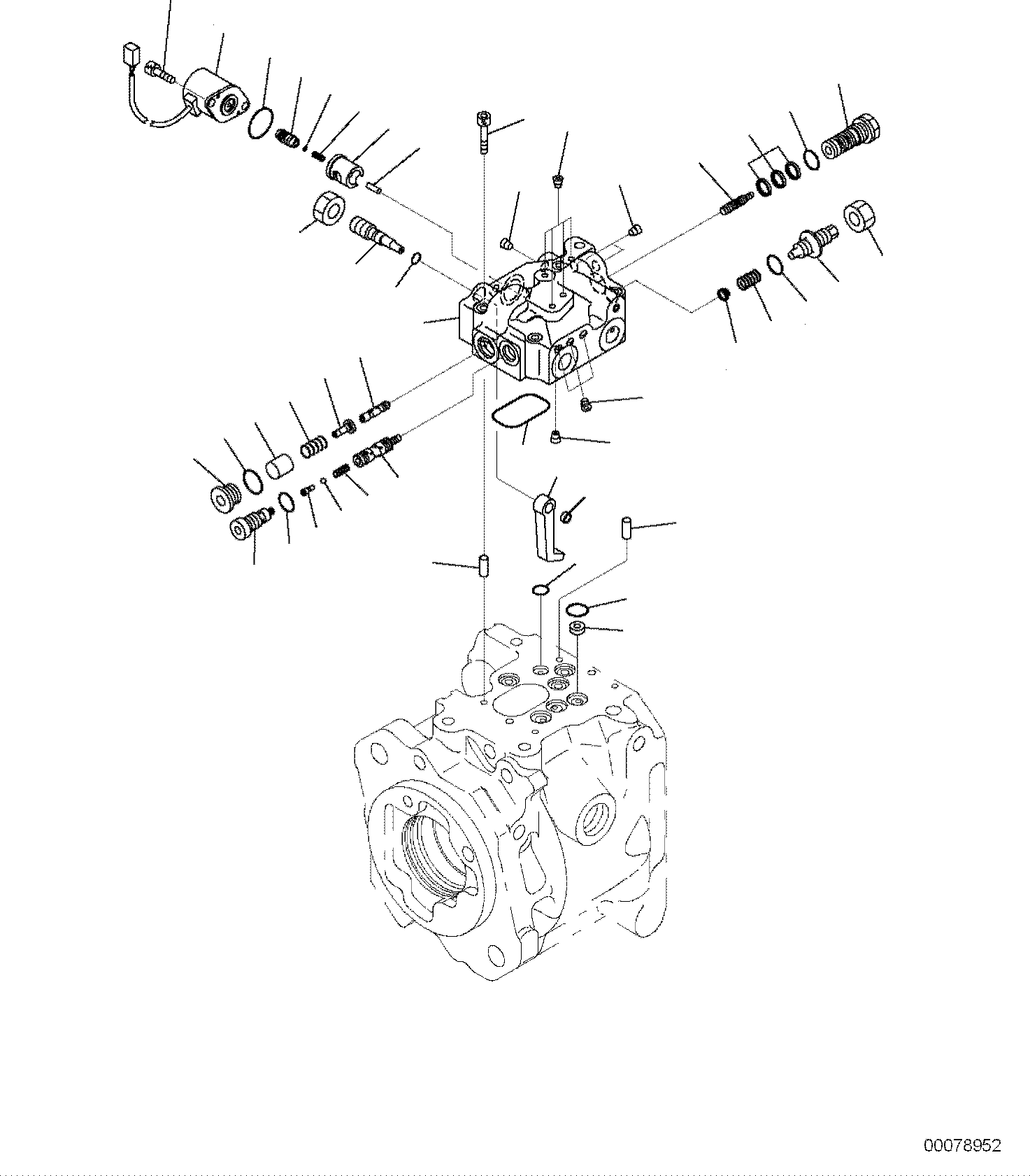 00078952