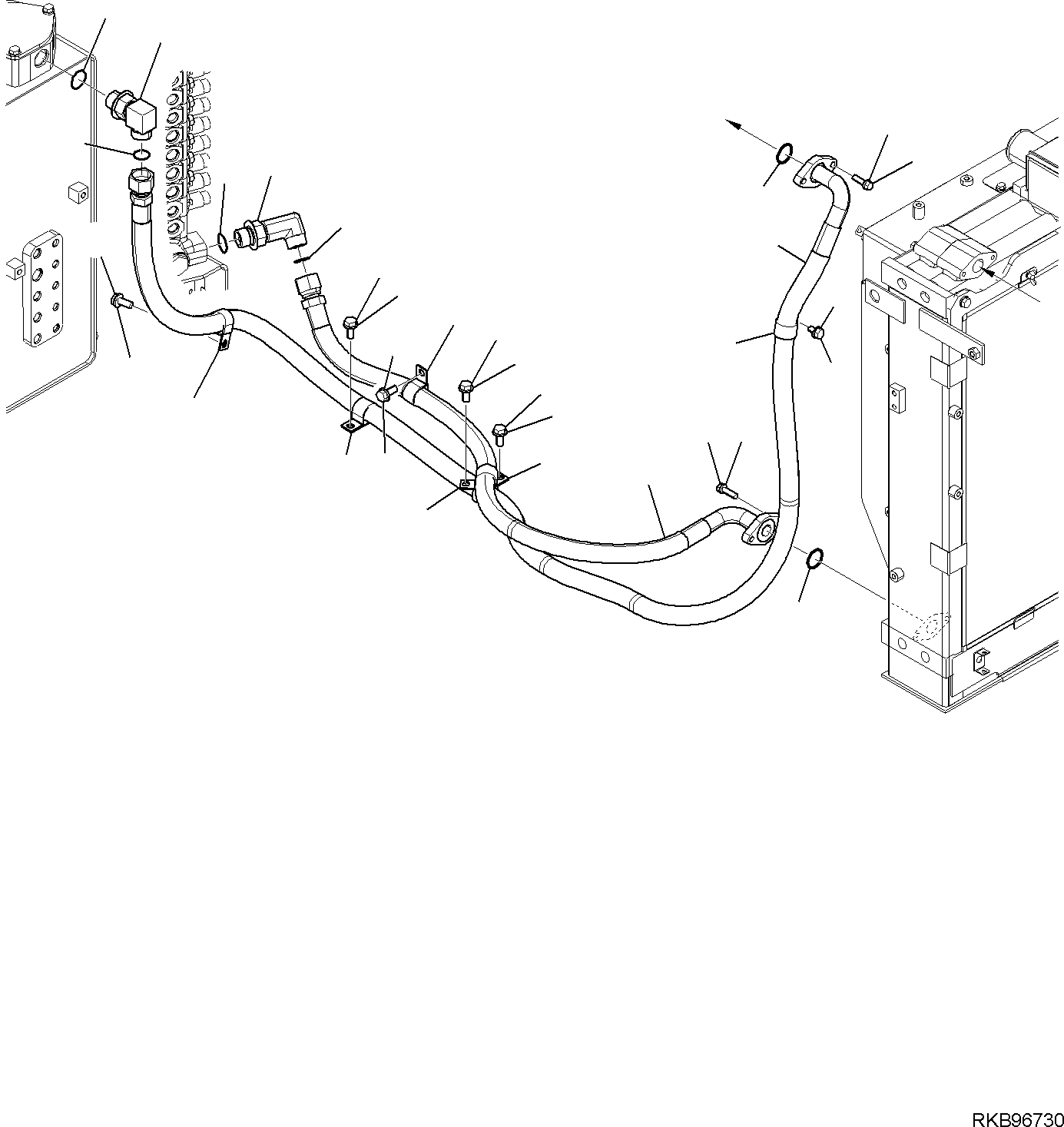 RKB96730