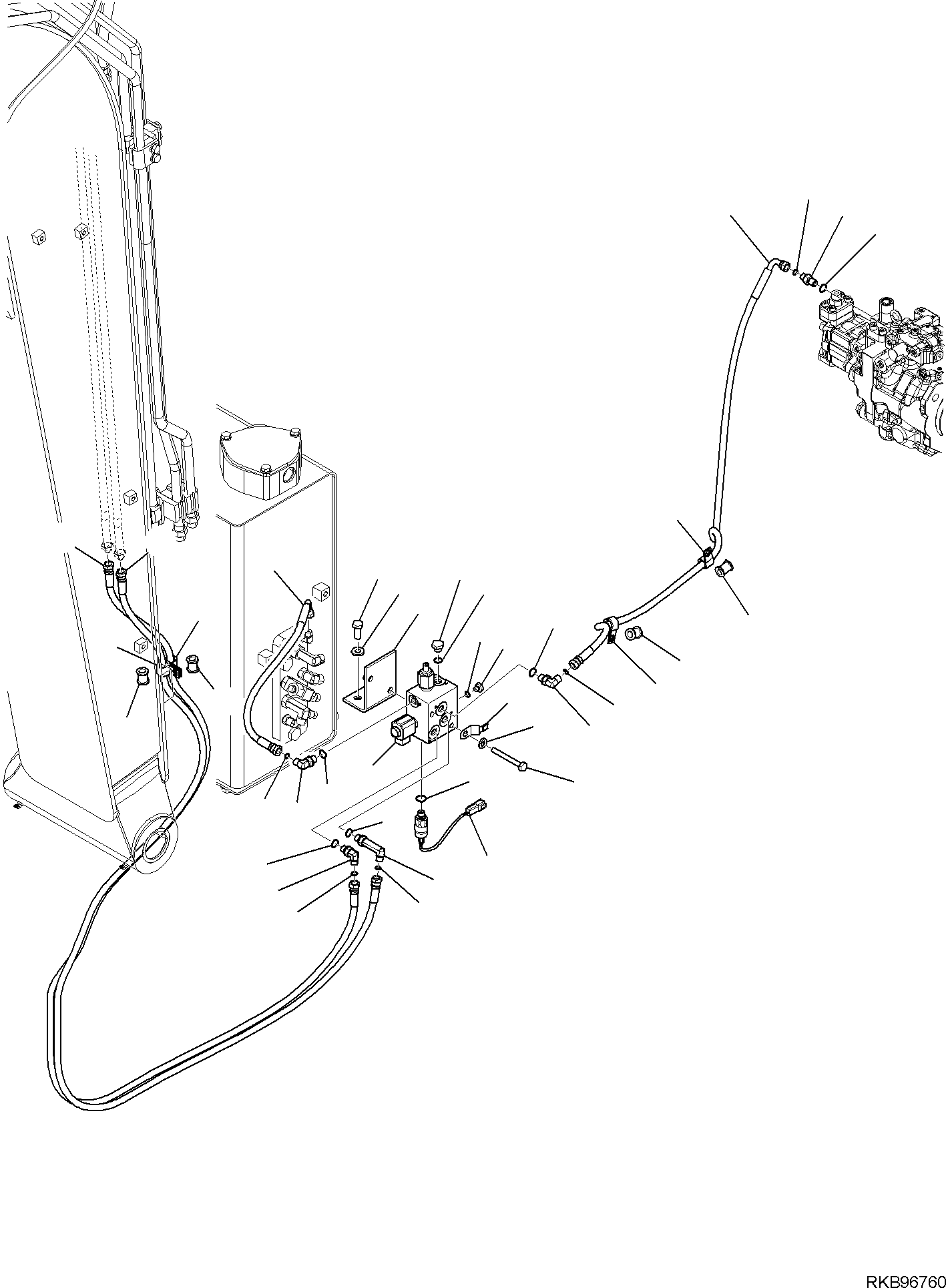 RKB96760