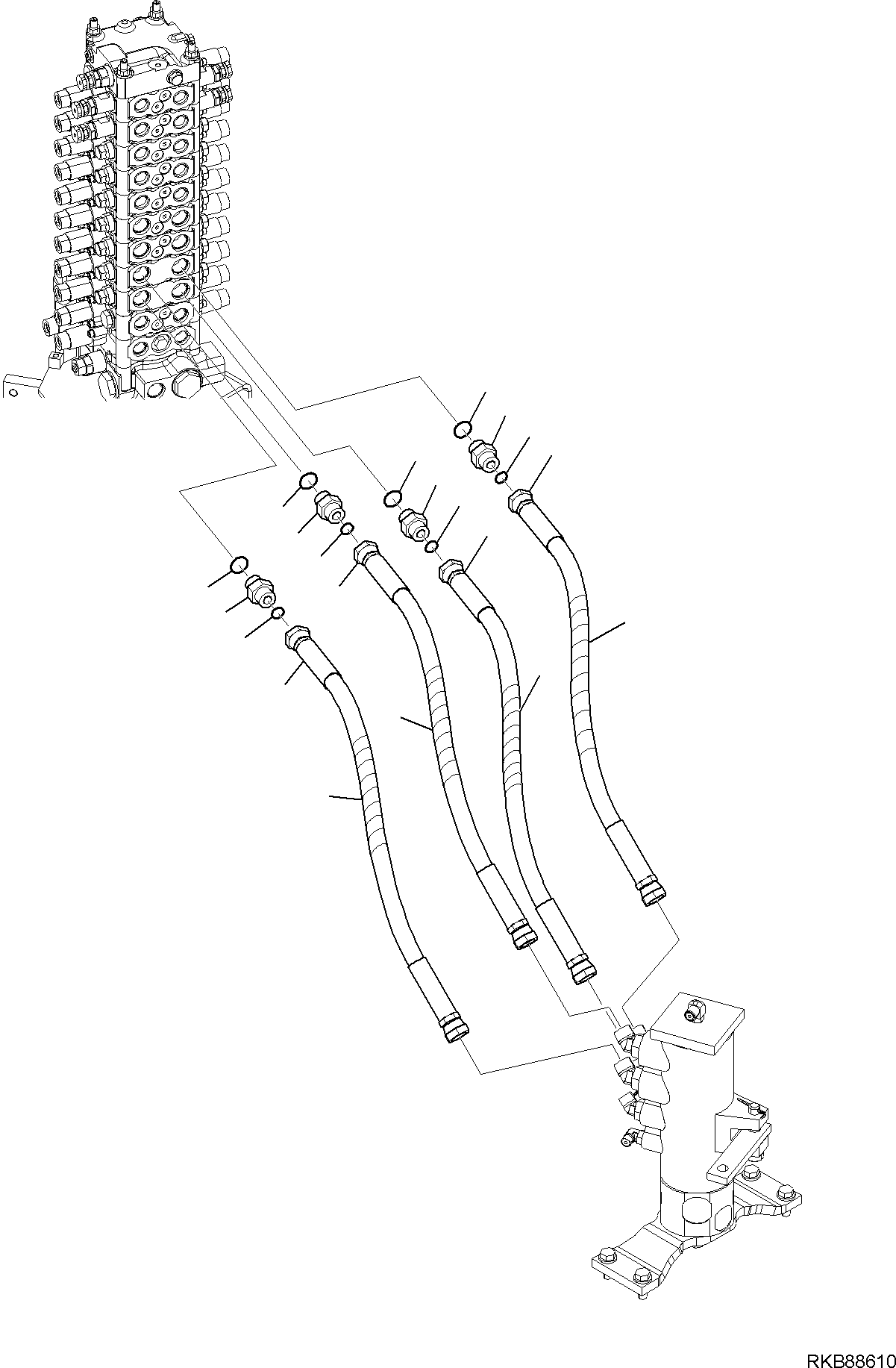 RKB88610