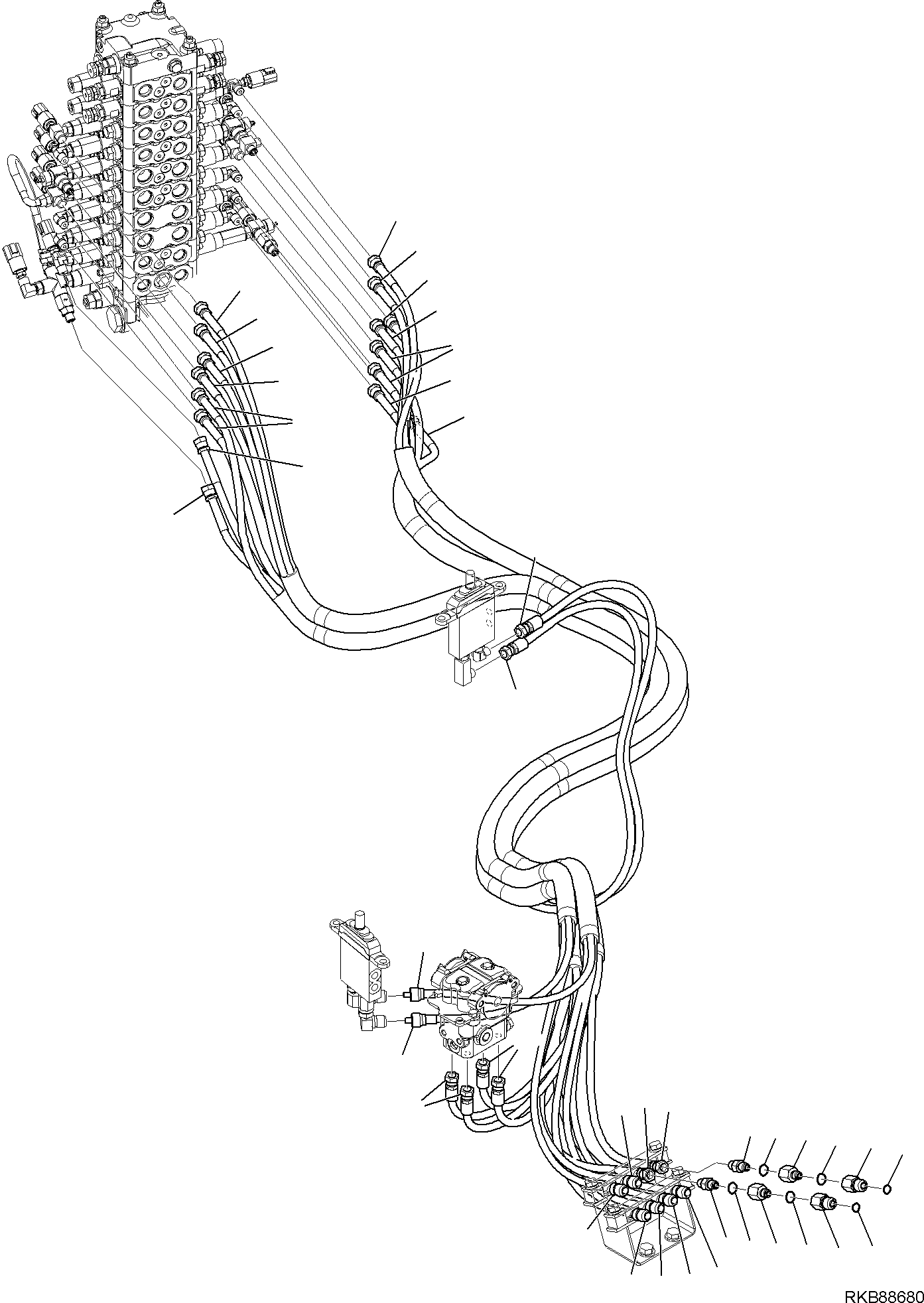 RKB88680