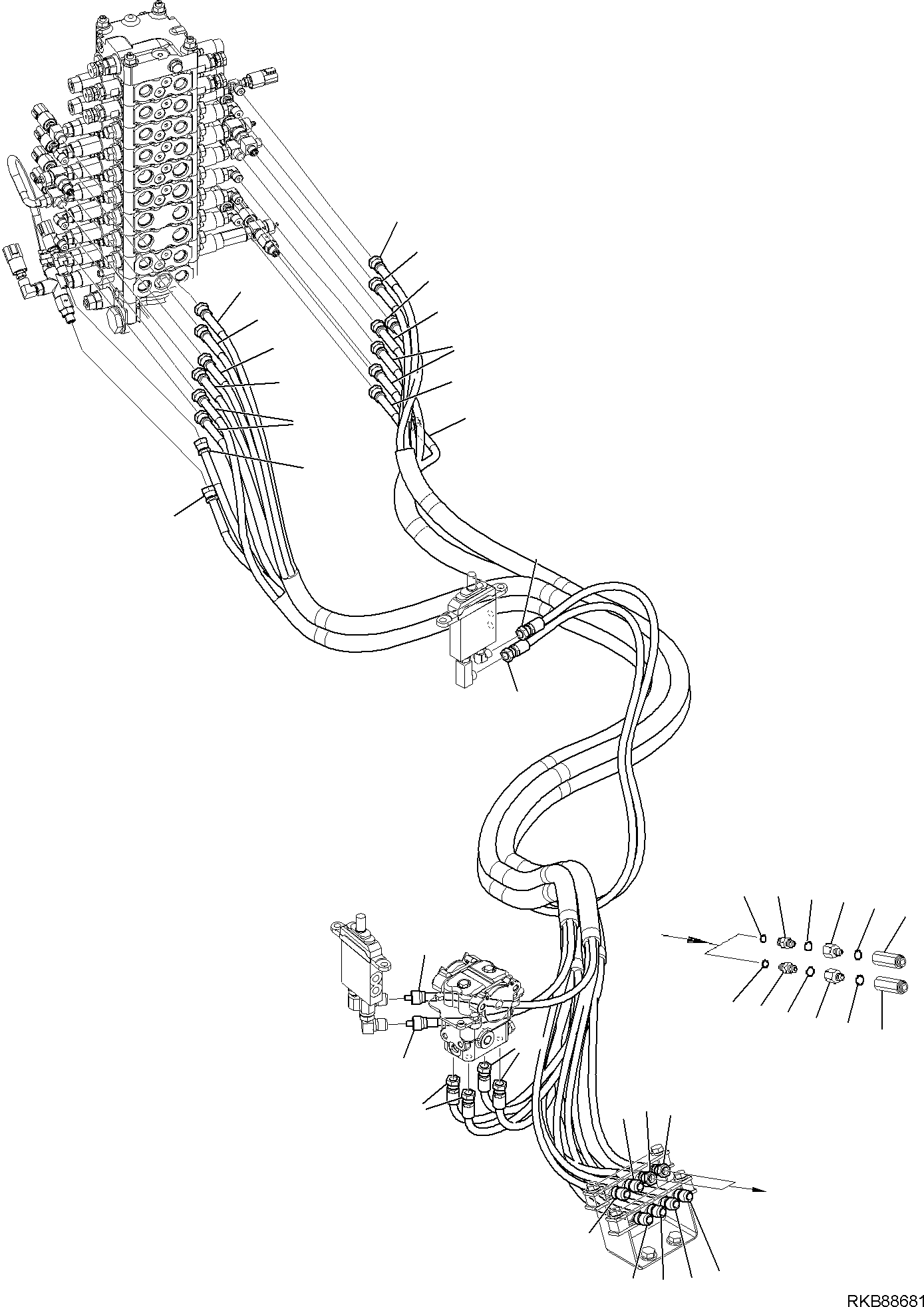 RKB88681