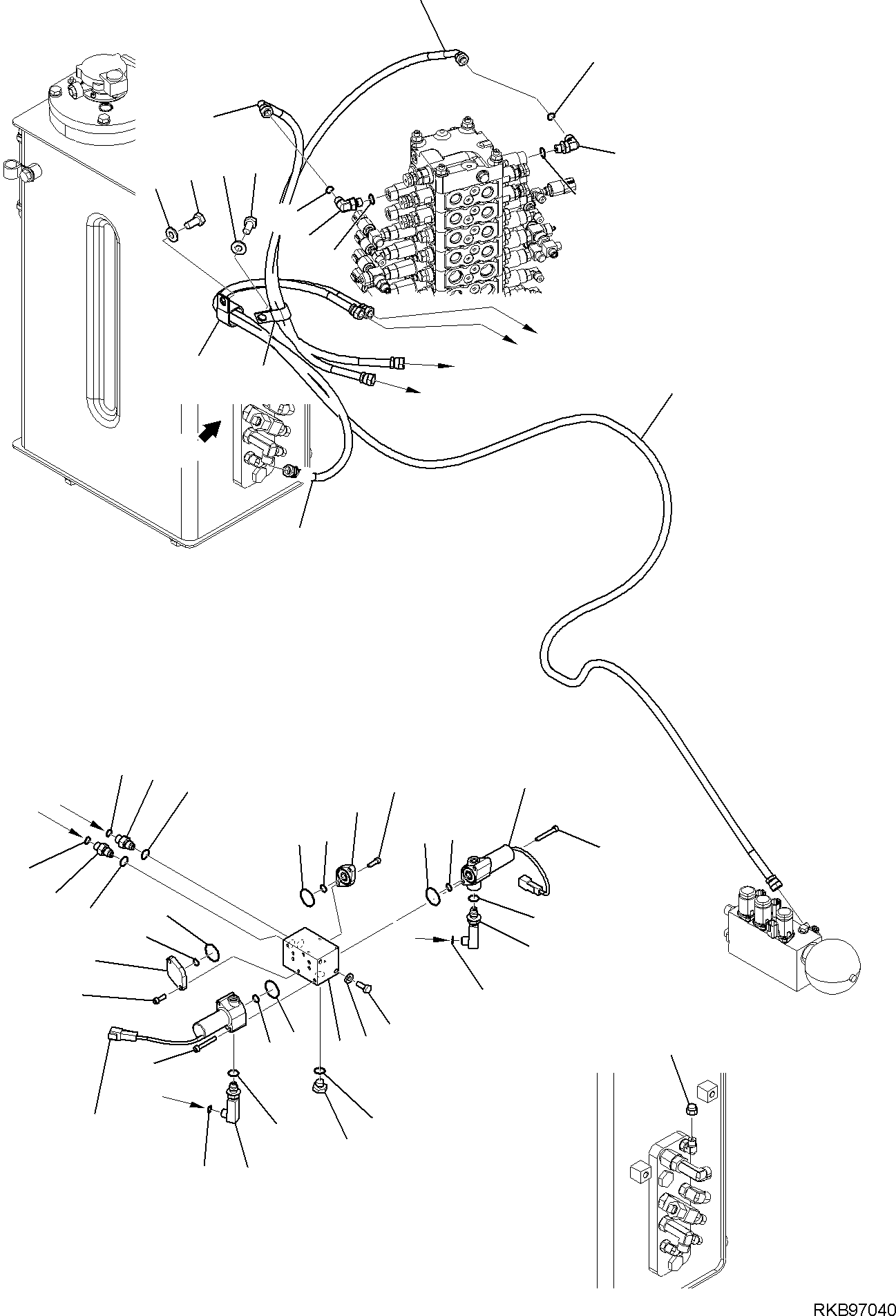 RKB97040