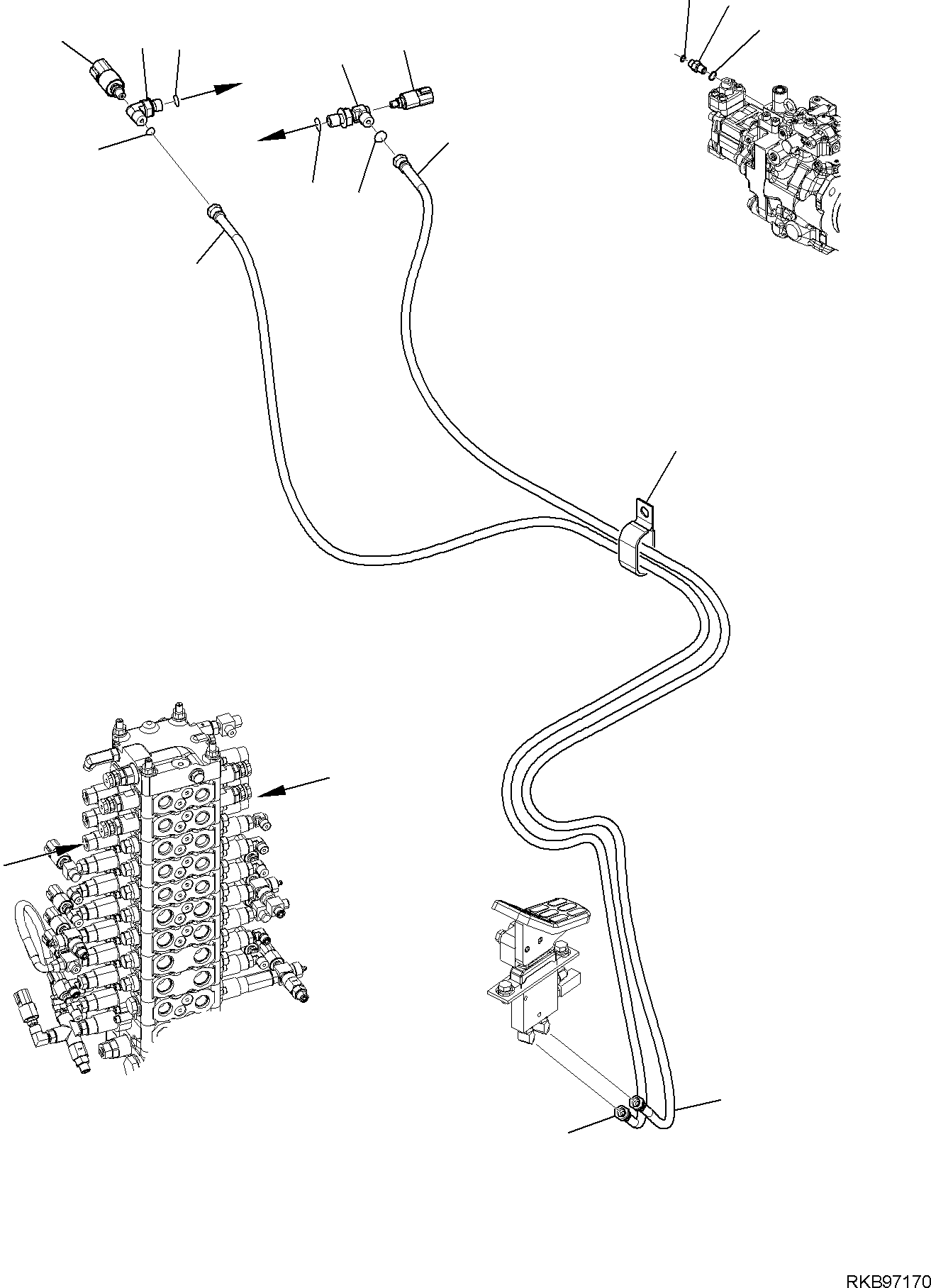 RKB97170