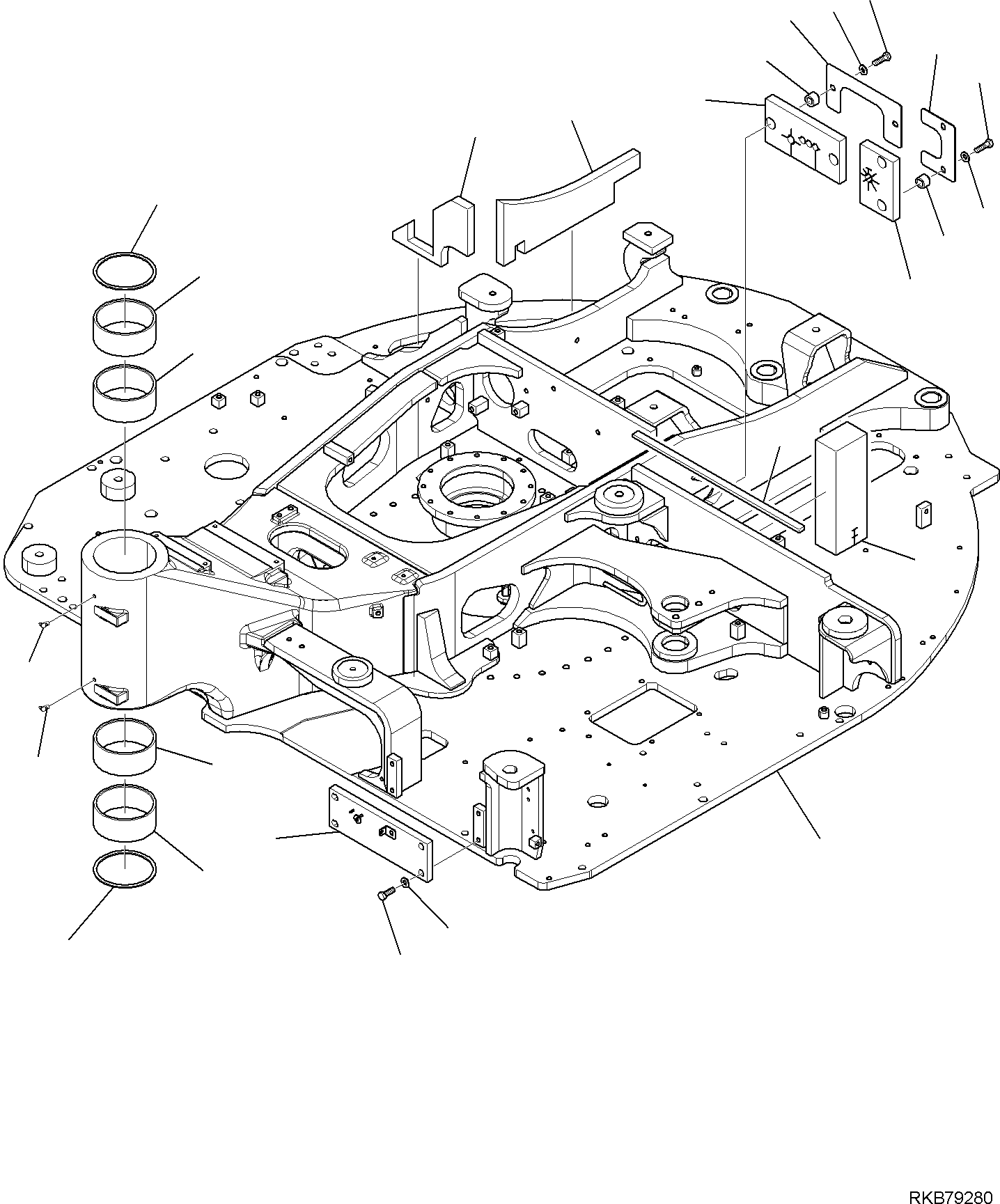 RKB79280