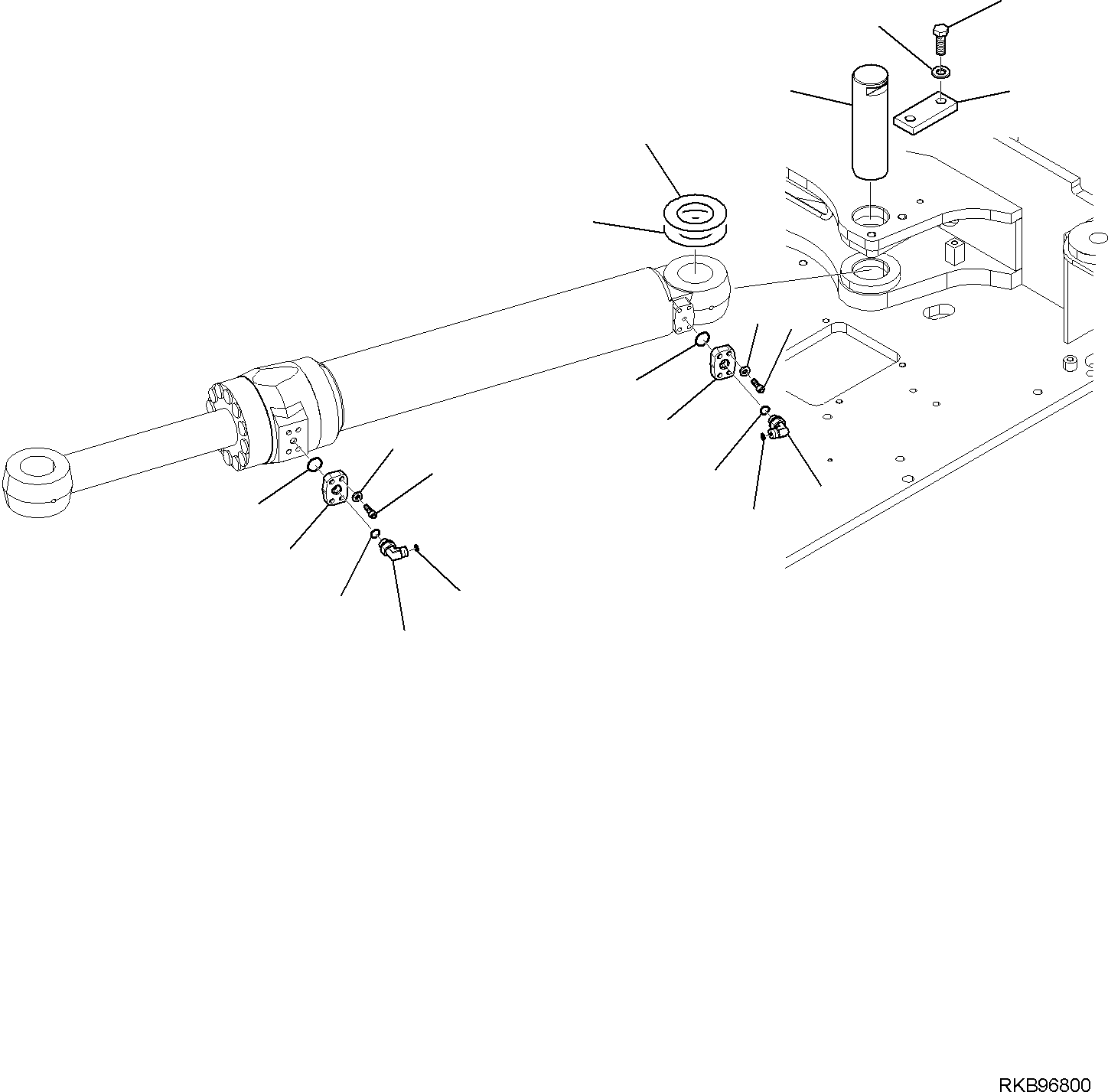 RKB96800