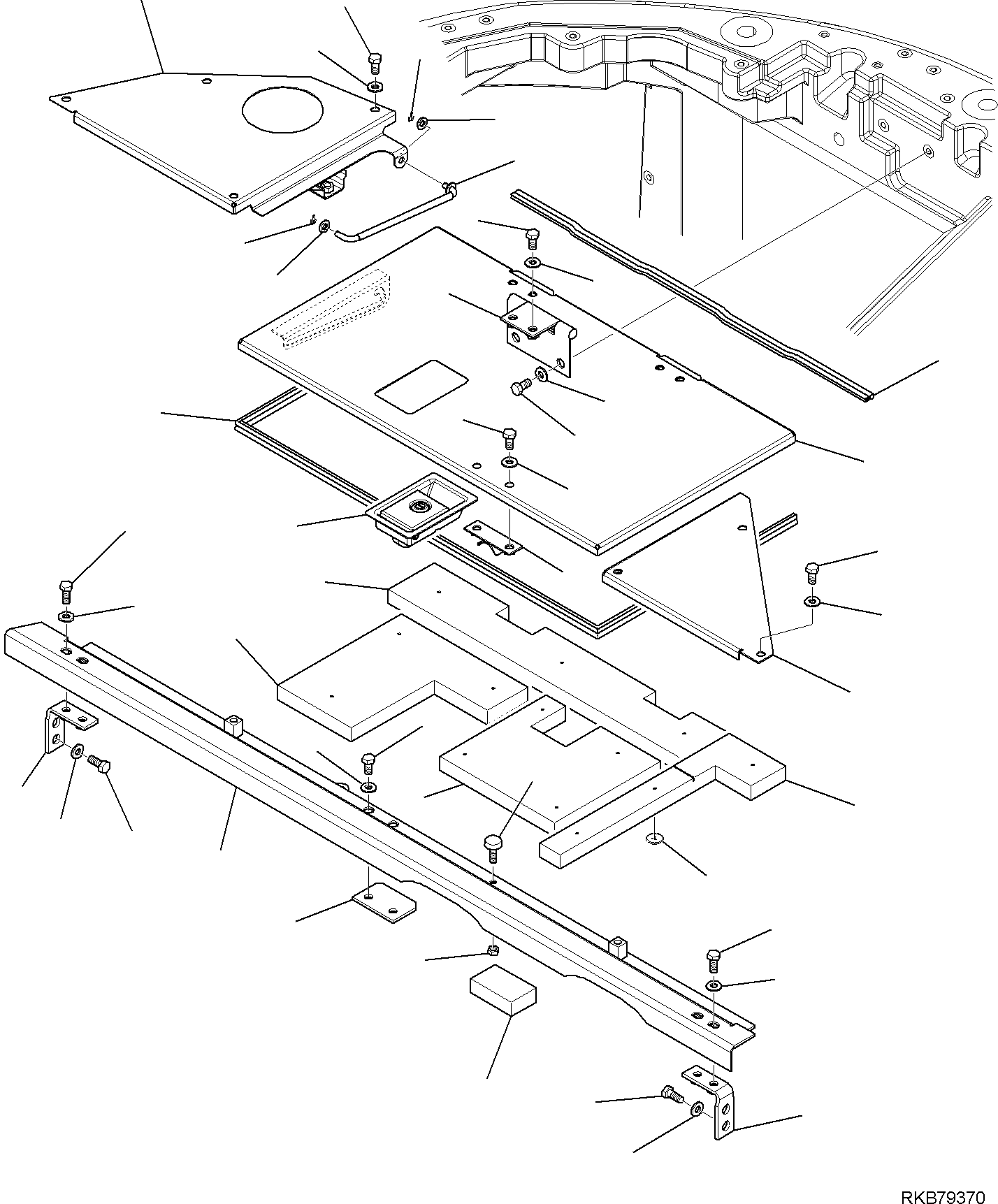 RKB79370