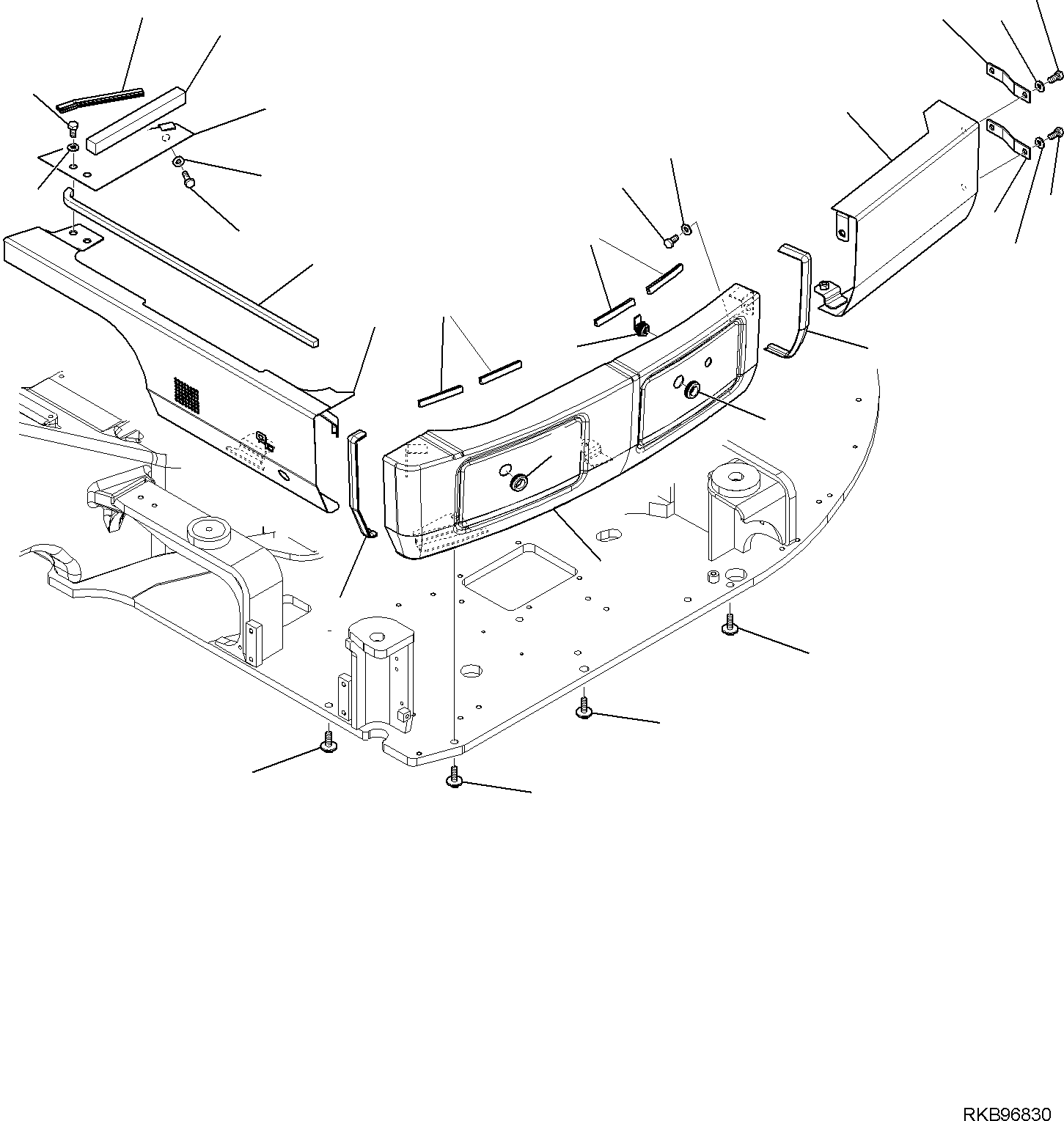 RKB96830