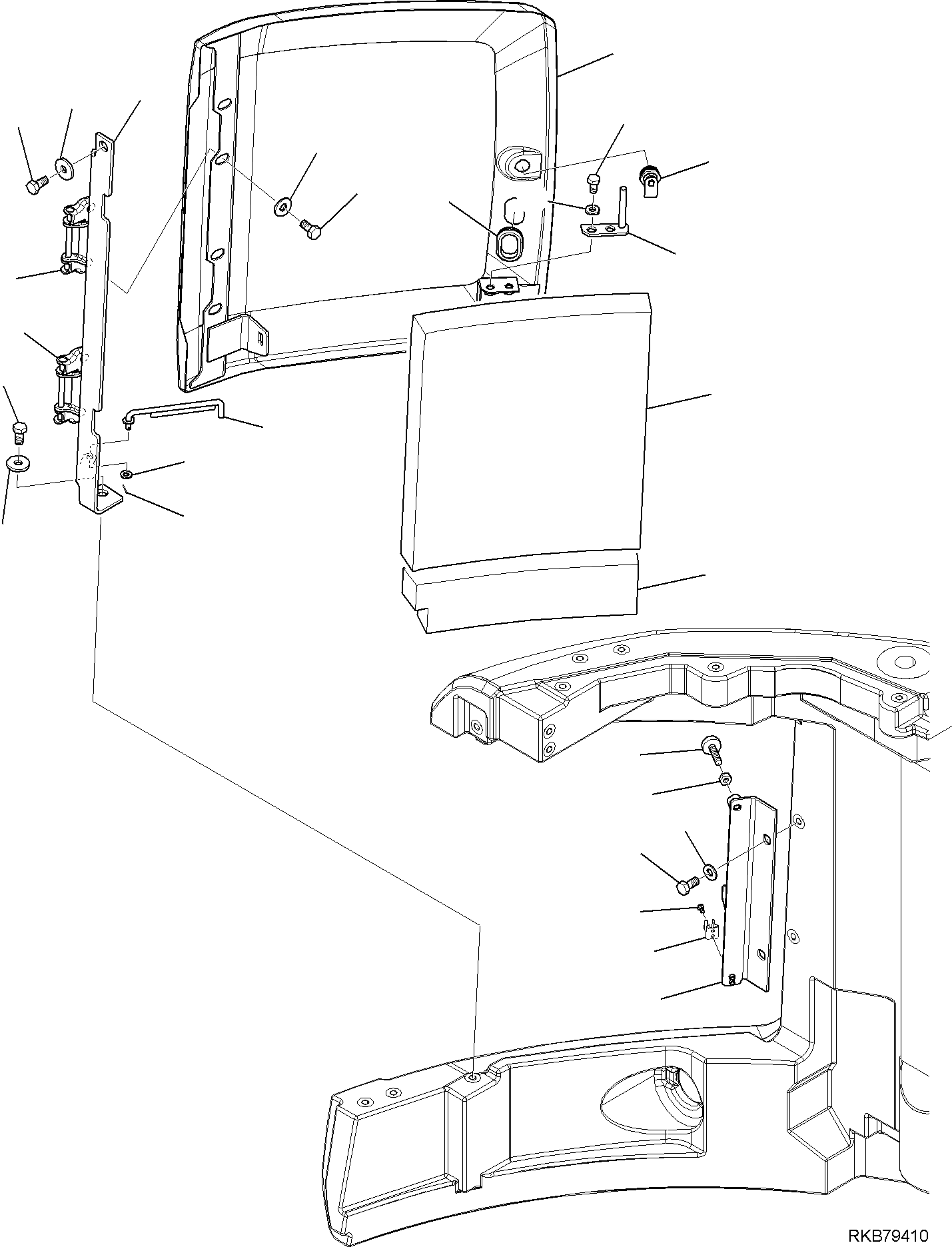 RKB79410