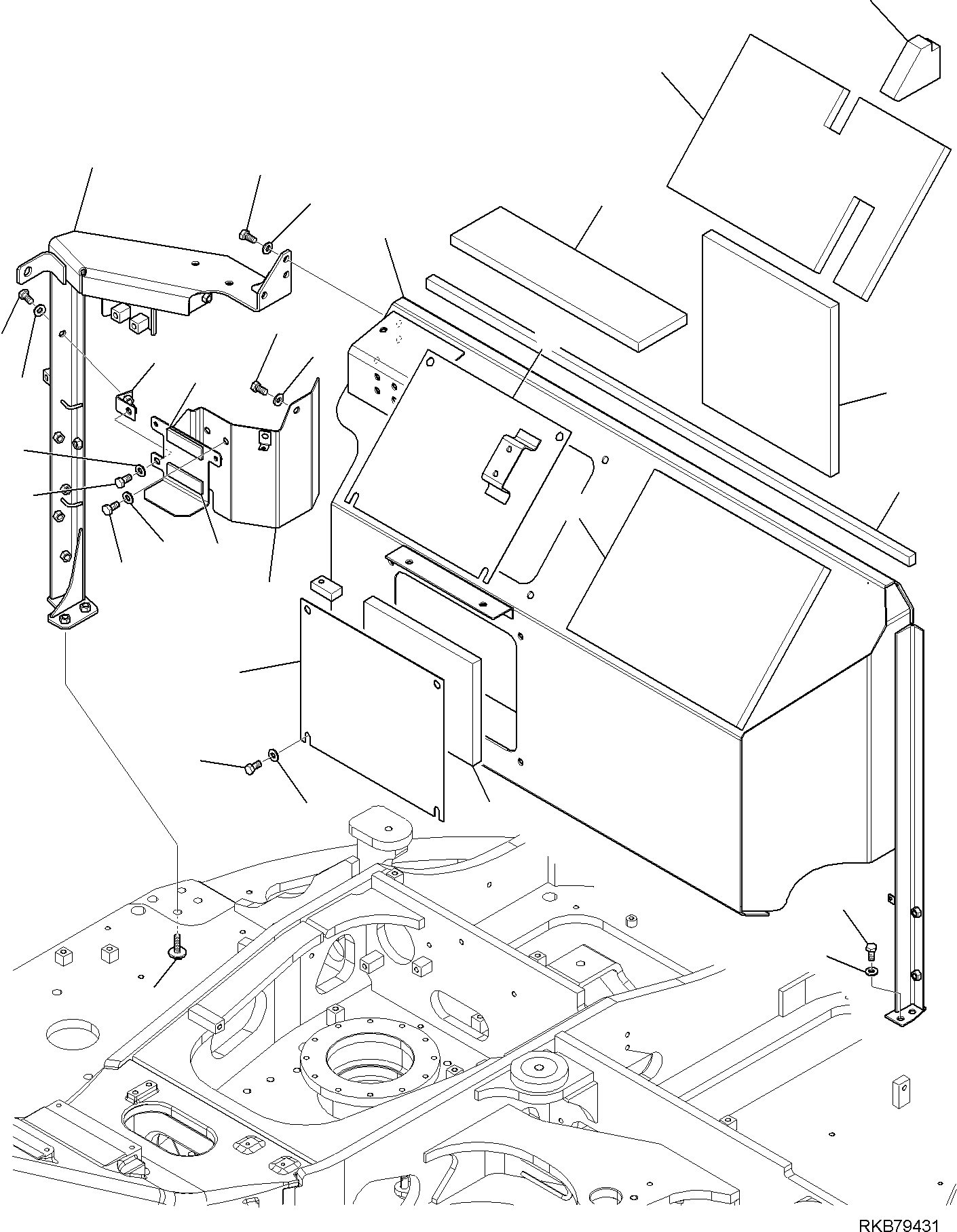 RKB79431