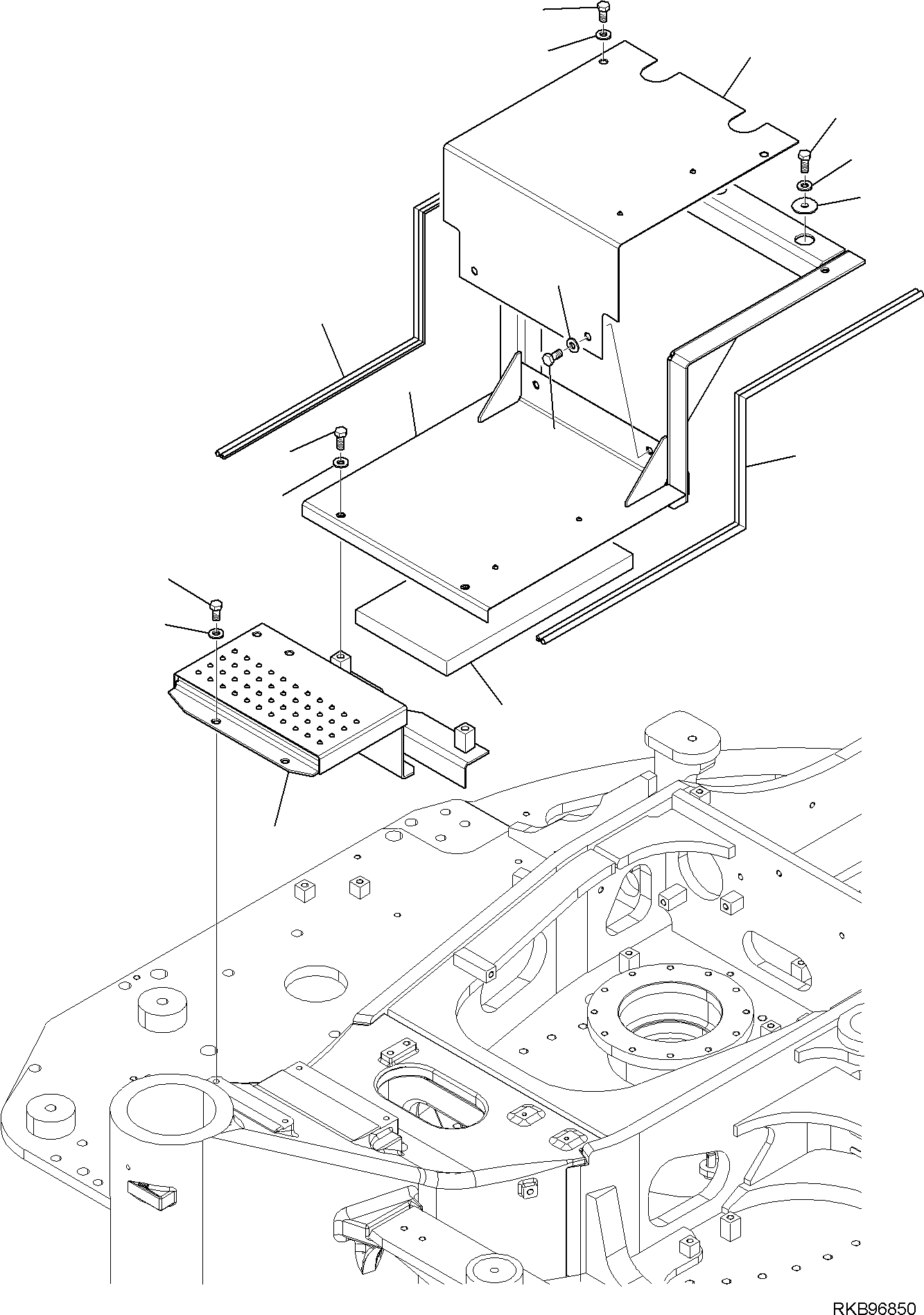 RKB96850