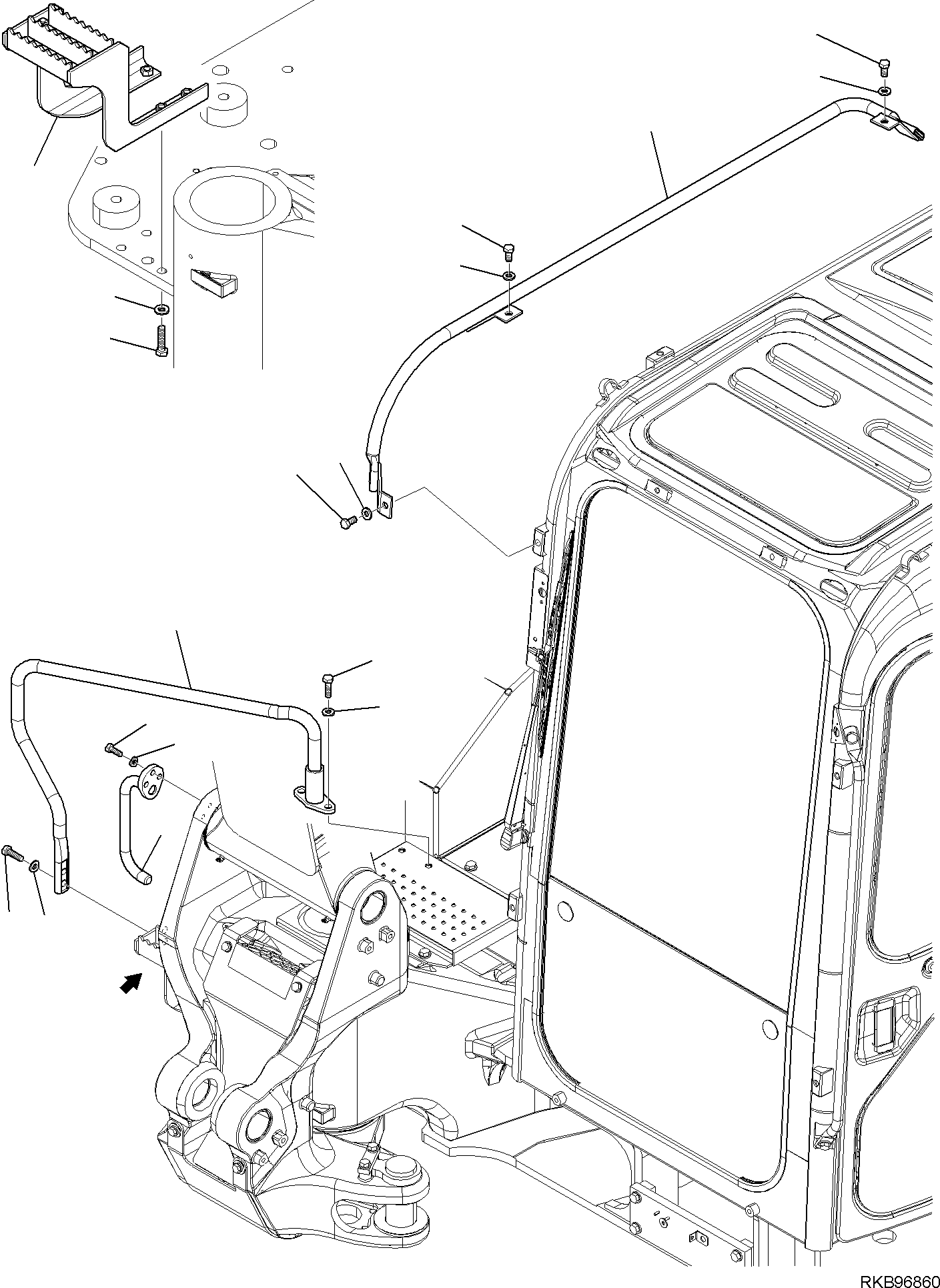 RKB96860