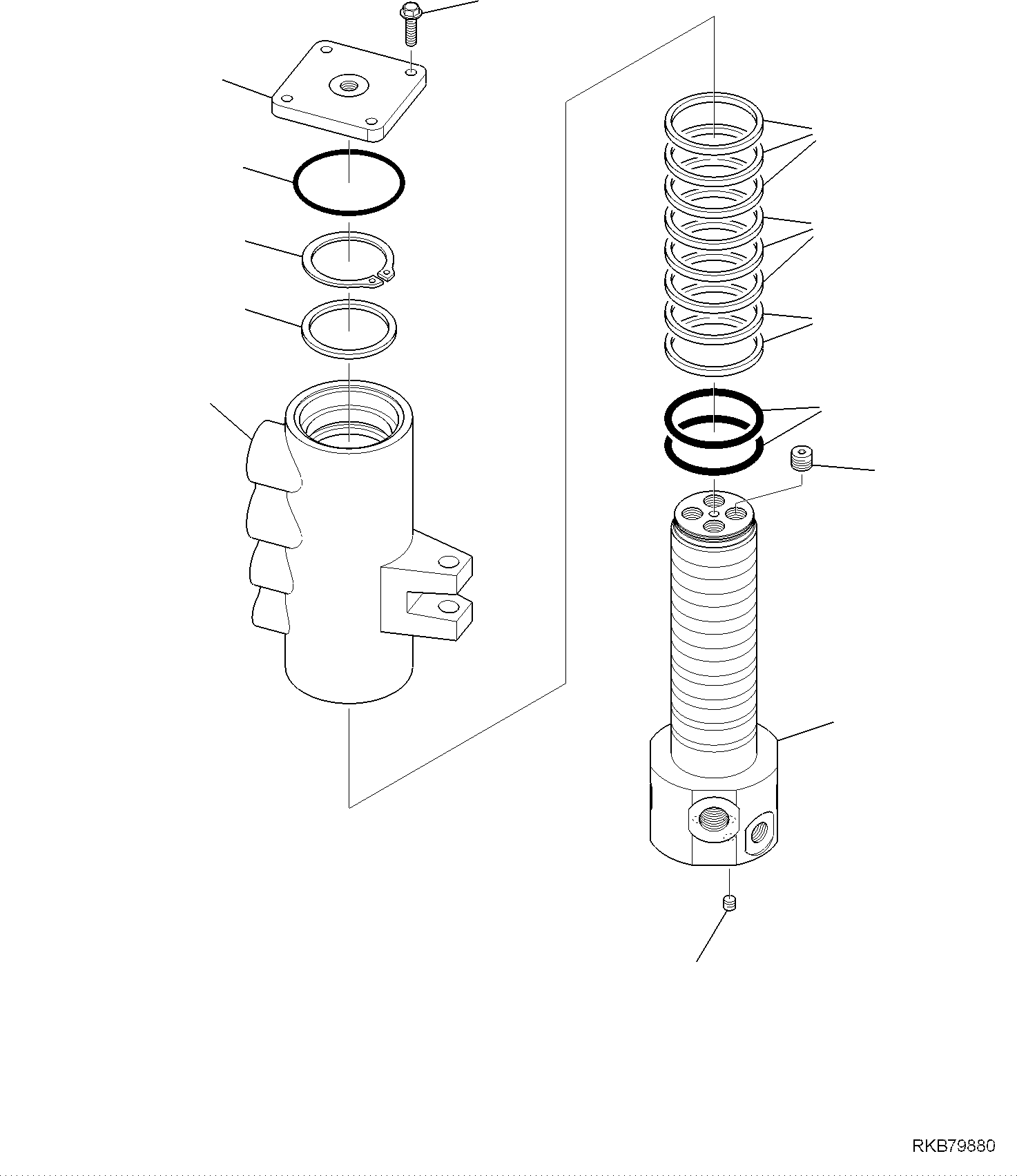 RKB79880