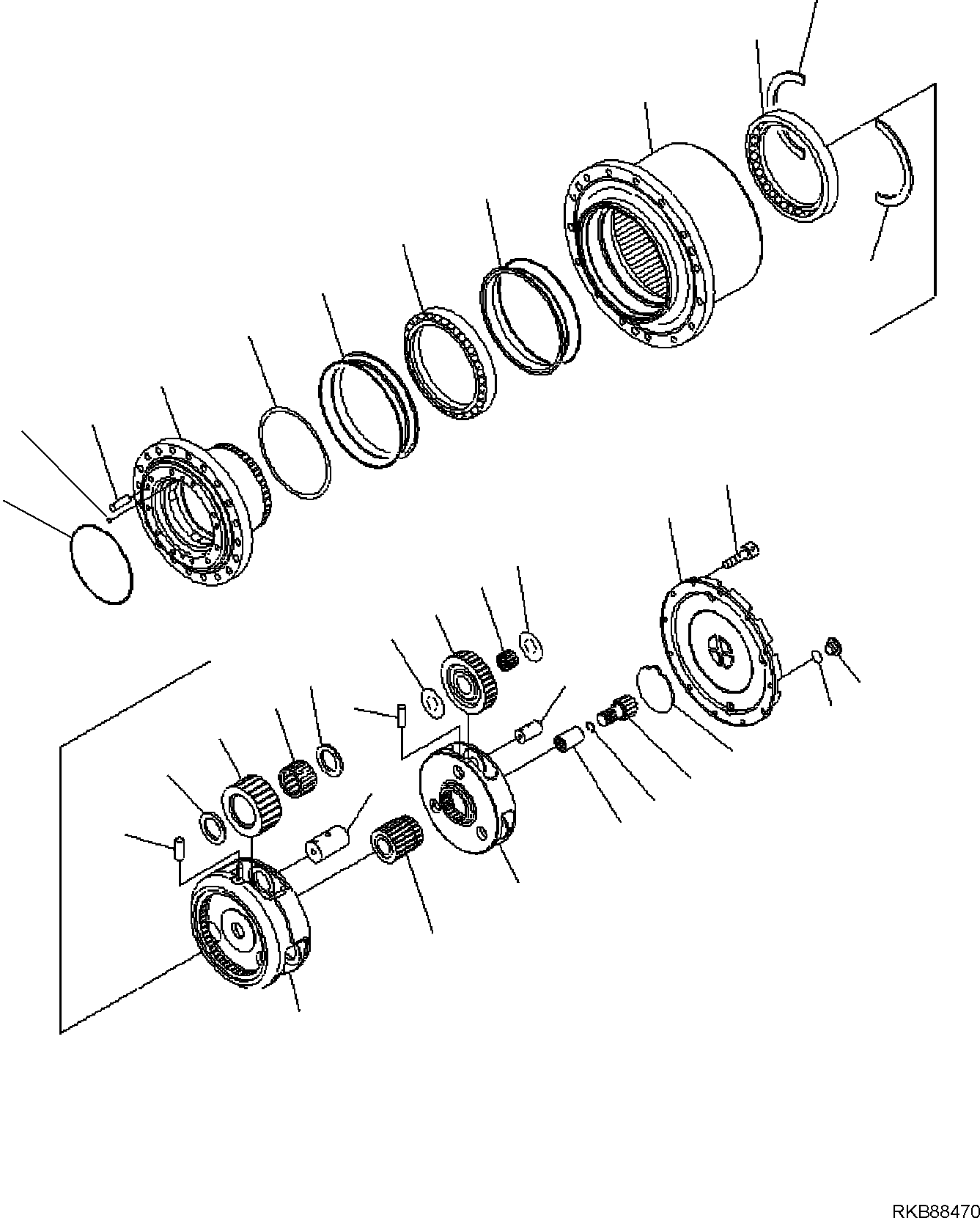 RKB88470