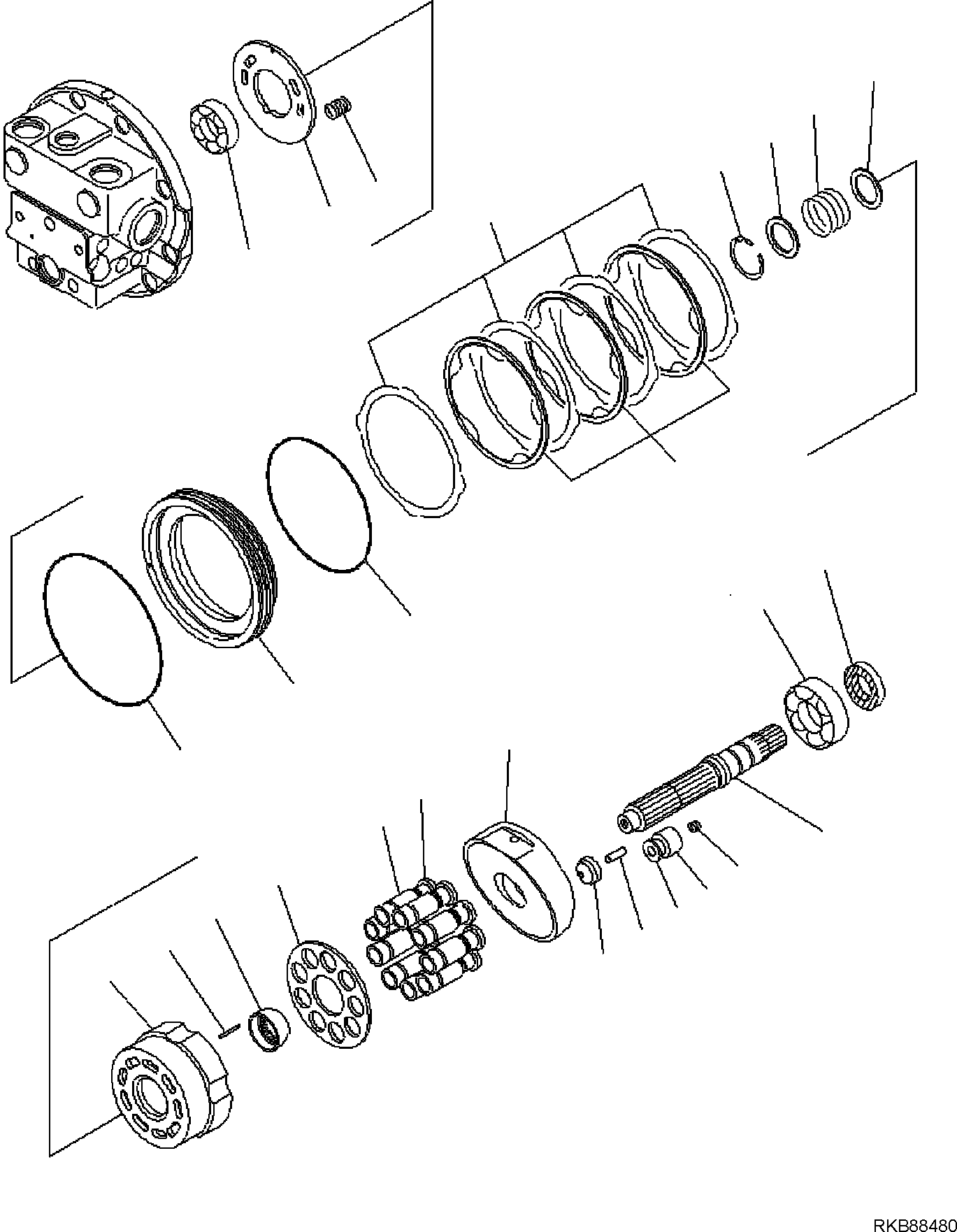 RKB88480