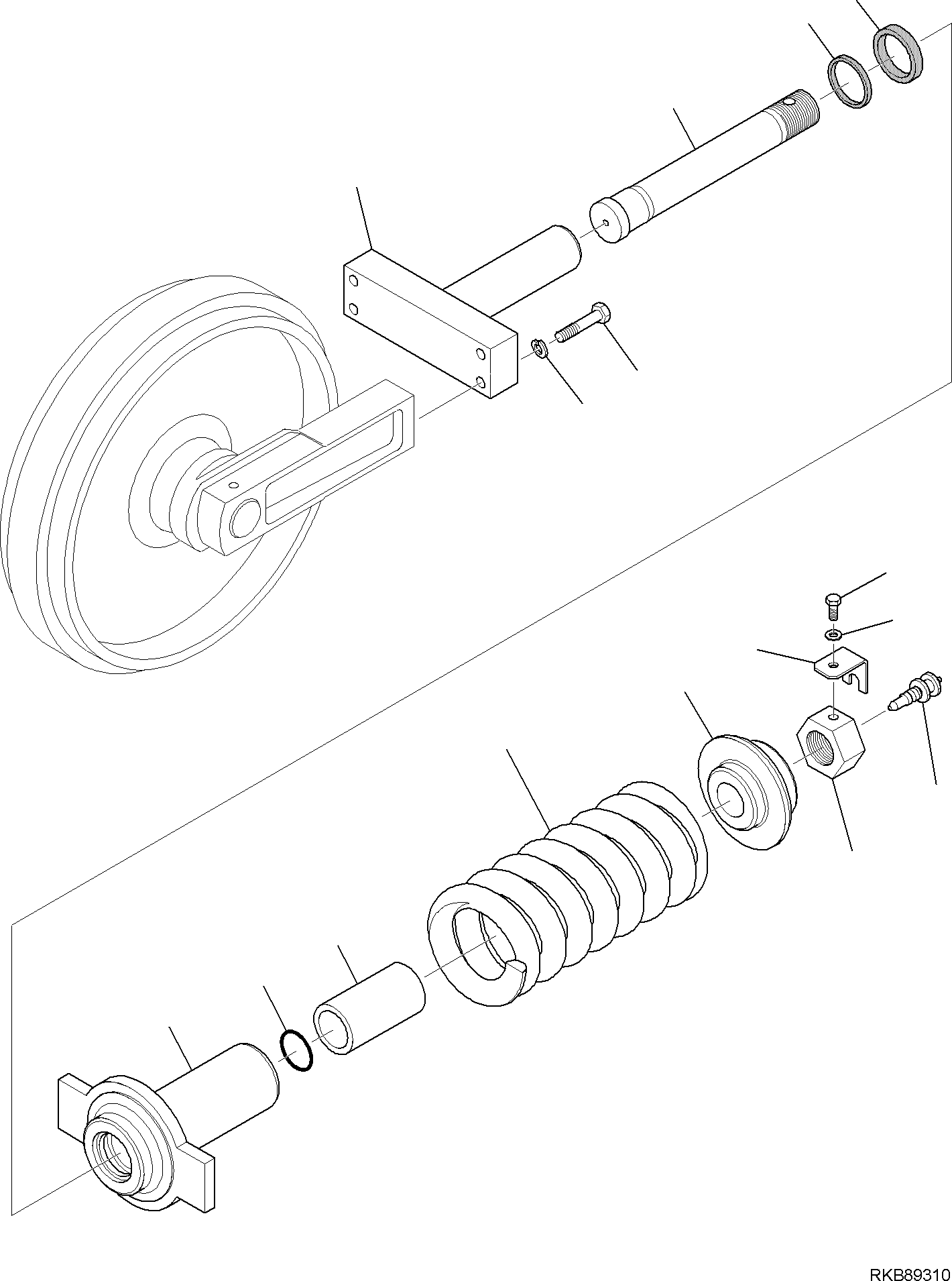 RKB89310